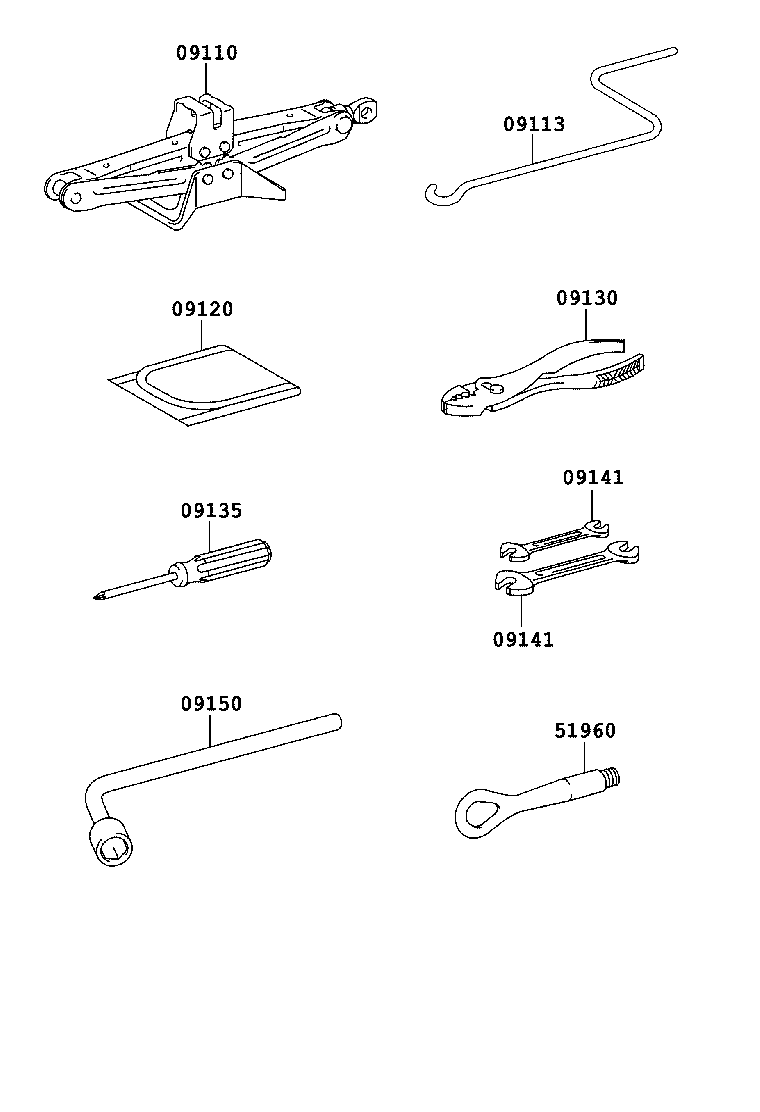 09110

09113

09120

09130

09135

09141

09141

09150

51960