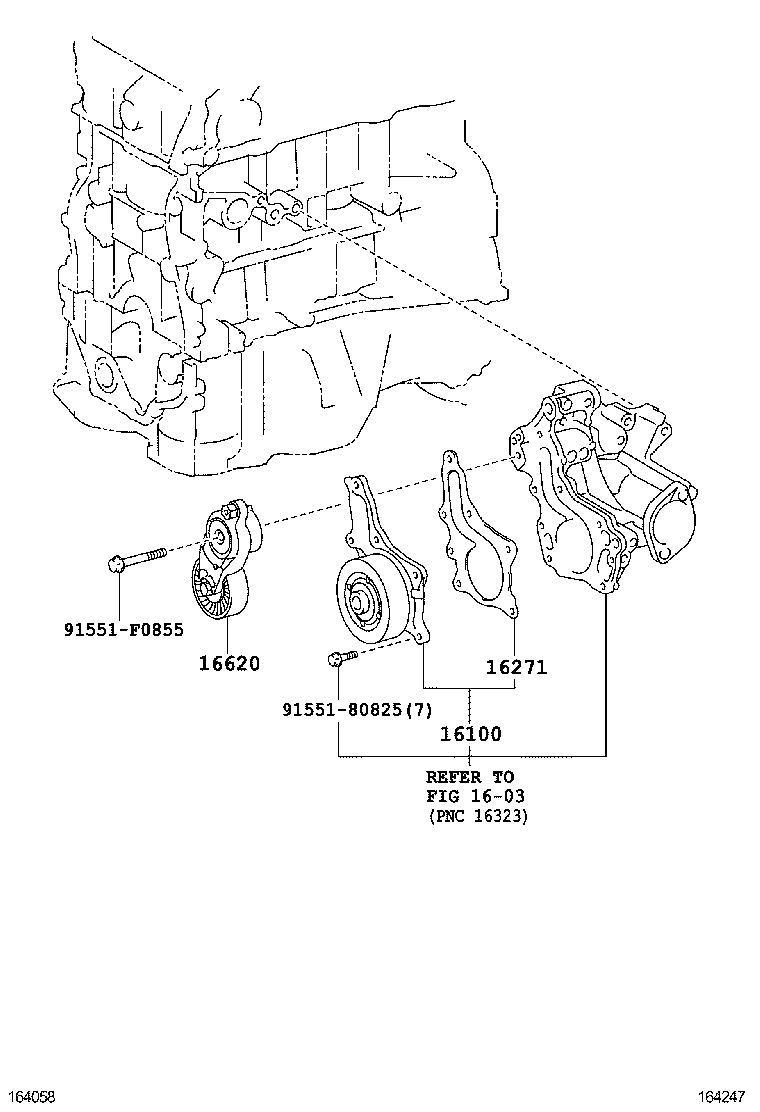 91551-F0855

16620

16271

91551-80825(7)

16100

REFER TO
FIG 16-03
(PNC 16323)

164058

164247