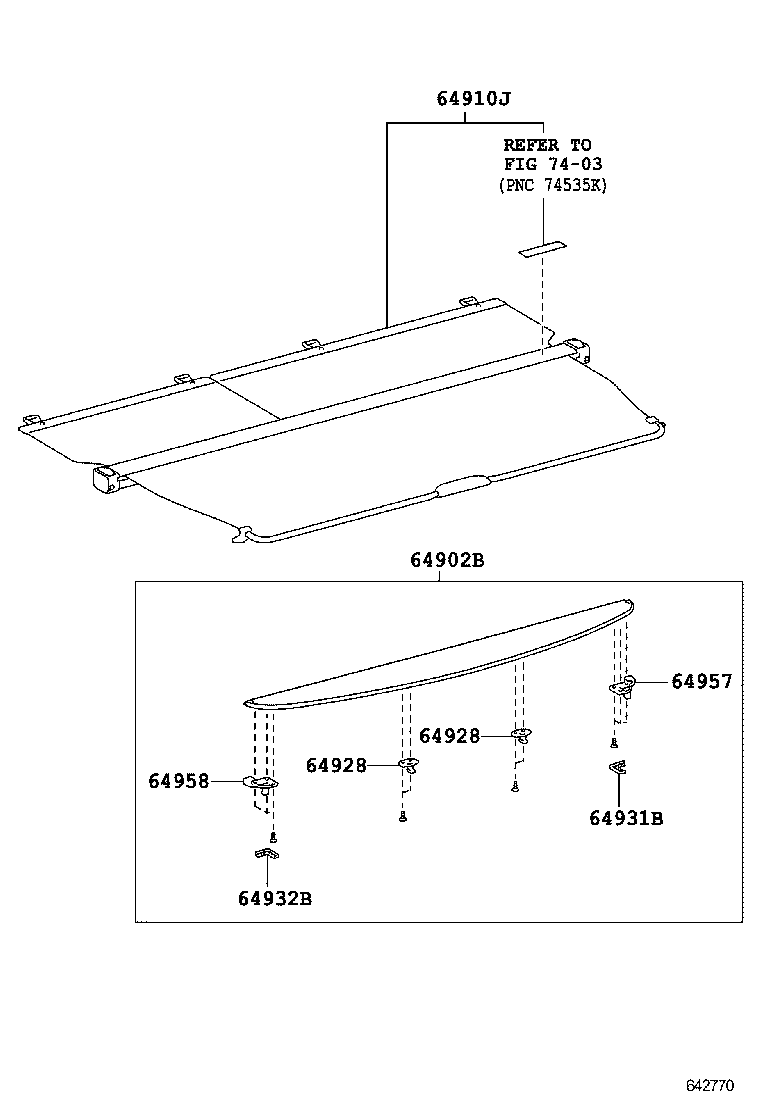 64910J

REFER TO
FIG 74-03
(PNC 74535K)

64902B

64957

64928

64928

64958

64931B

64932B

642770