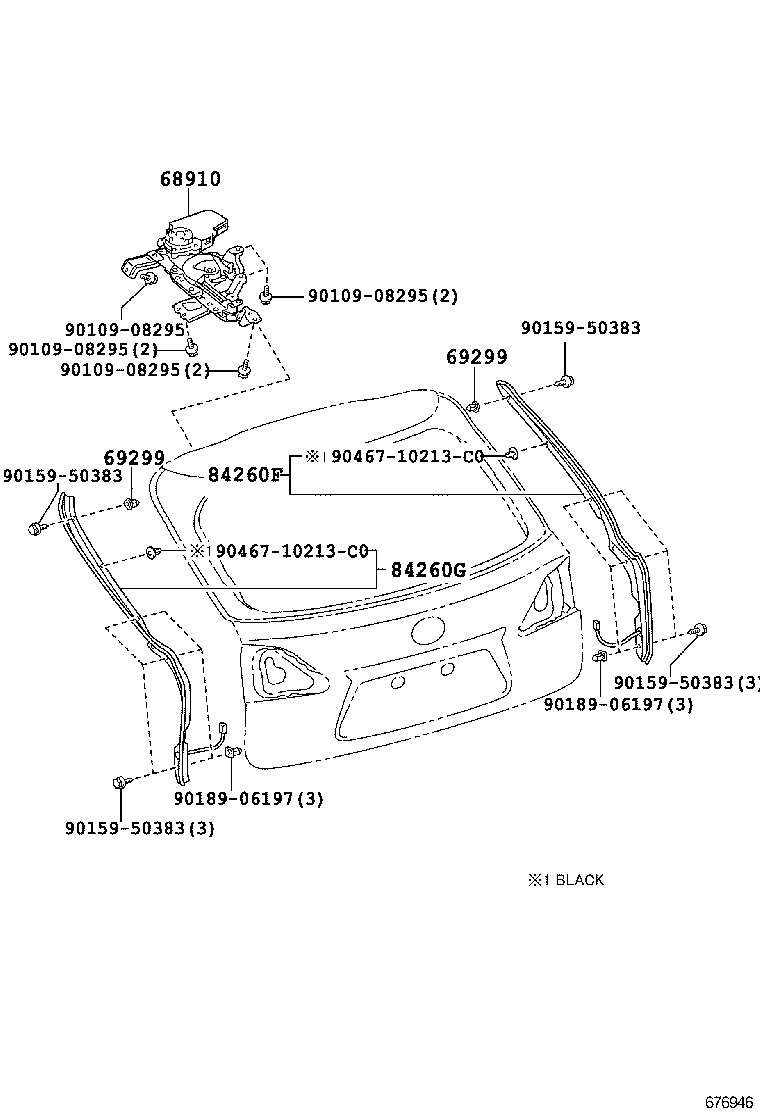 68910

90109-08295(2)

90109-08295

90109-08295(2)

90109-08295(2)

90159-50383

69299

69299

90159-50383

84260F

※1 90467-10213-C0

※1 90467-10213-C0

84260G

90159-50383(3)

90189-06197(3)

90189-06197(3)

90159-50383(3)

※1 BLACK

676946