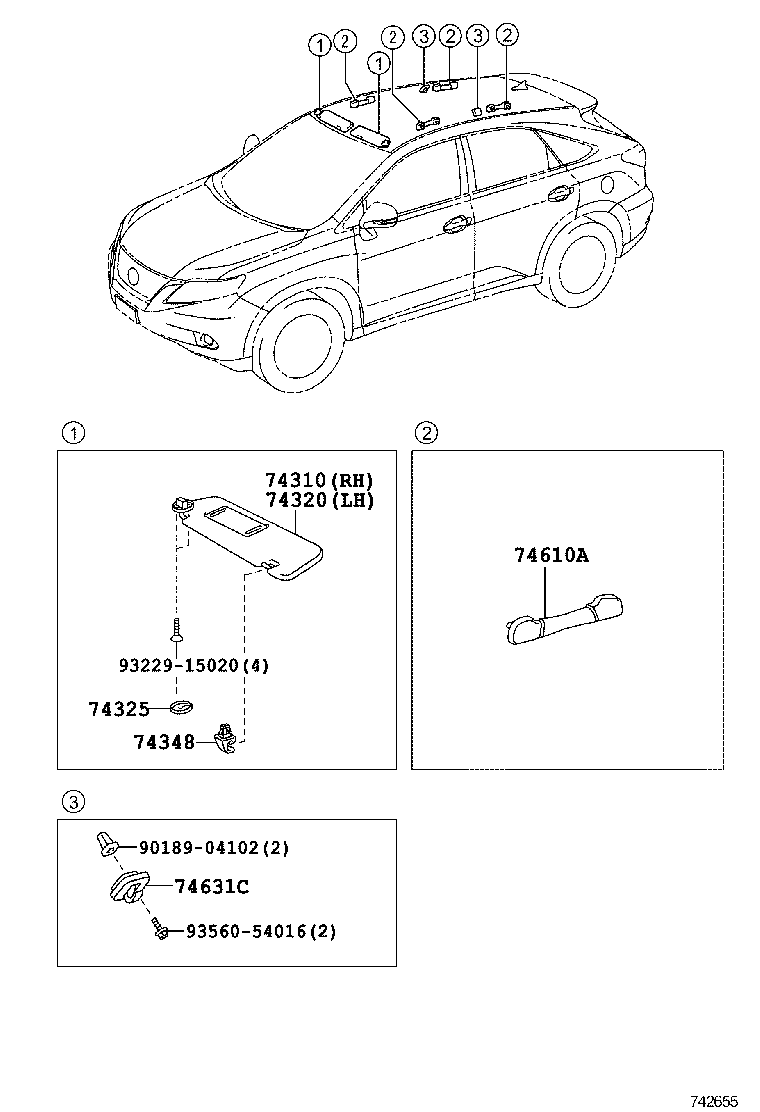 1 2 1 2 3 2 3 2

1

74310(RH)
74320(LH)

93229-15020(4)

74325

74348

2

74610A

3

90189-04102(2)

74631C

93560-54016(2)

742655