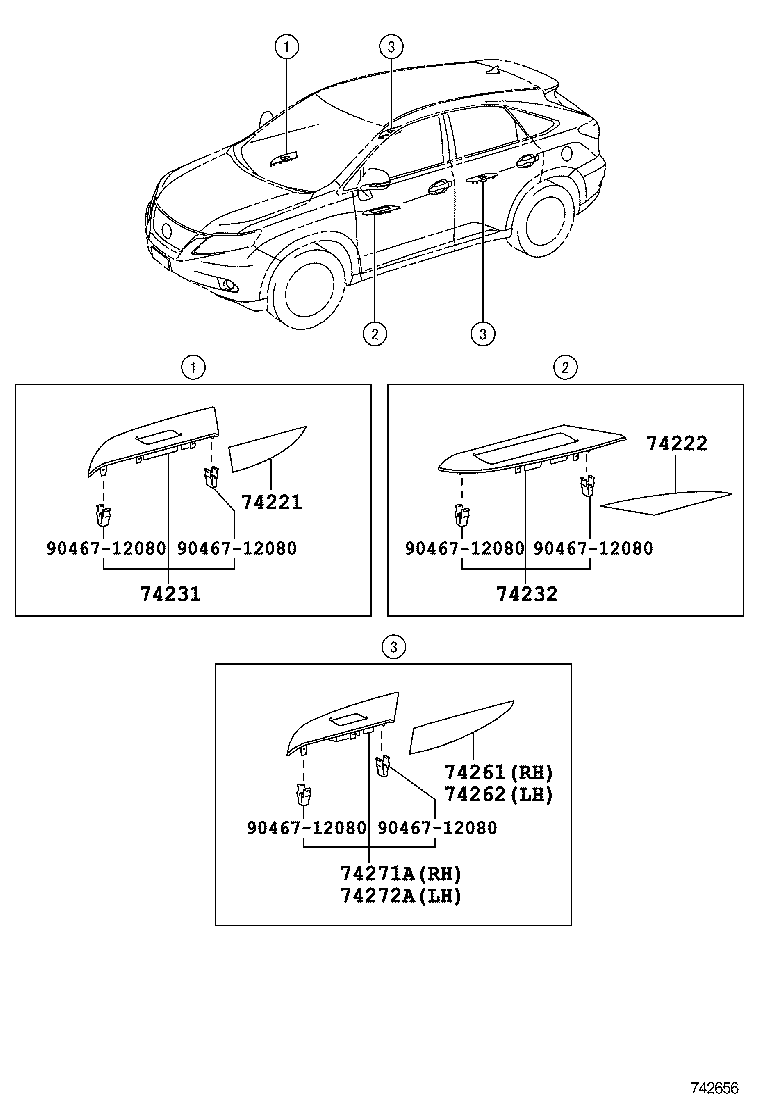 1
3
2
3

1
74221
90467-12080 90467-12080
74231

2
74222
90467-12080 90467-12080
74232

3
74261(RH)
74262(LH)
90467-12080 90467-12080
74271A(RH)
74272A(LH)

742656