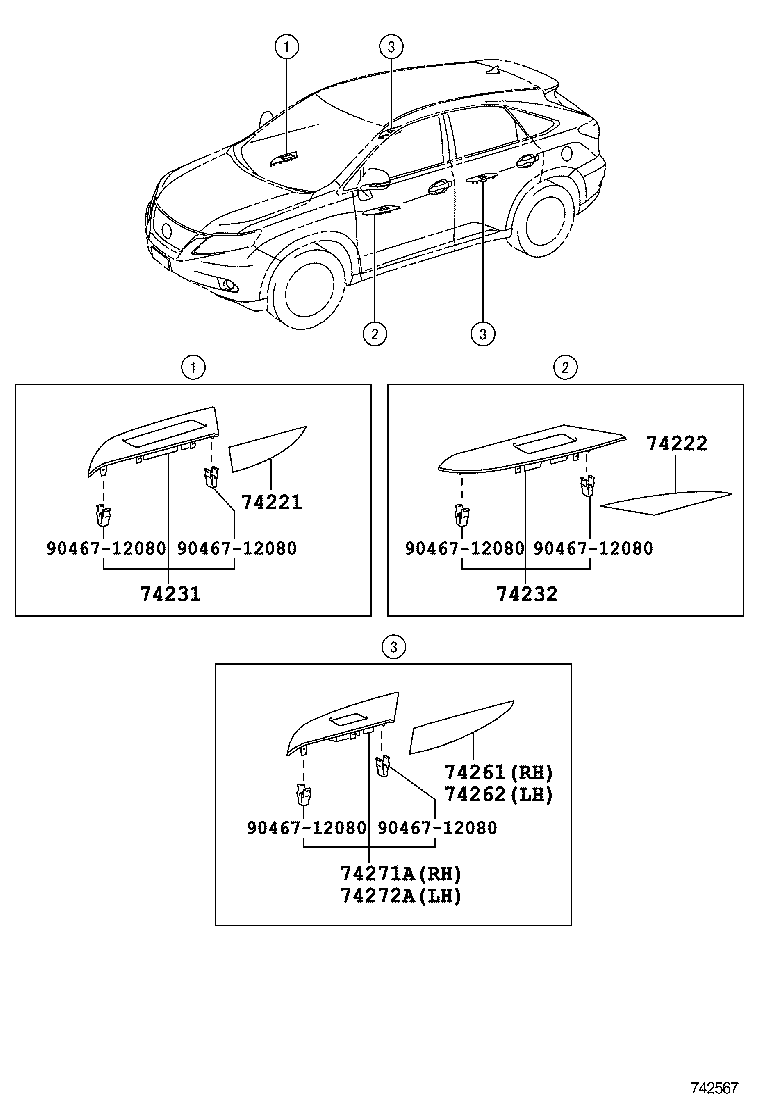 1
3
2
3

1
74221
90467-12080 90467-12080
74231

2
74222
90467-12080 90467-12080
74232

3
74261(RH)
74262(LH)
90467-12080 90467-12080
74271A(RH)
74272A(LH)

742567