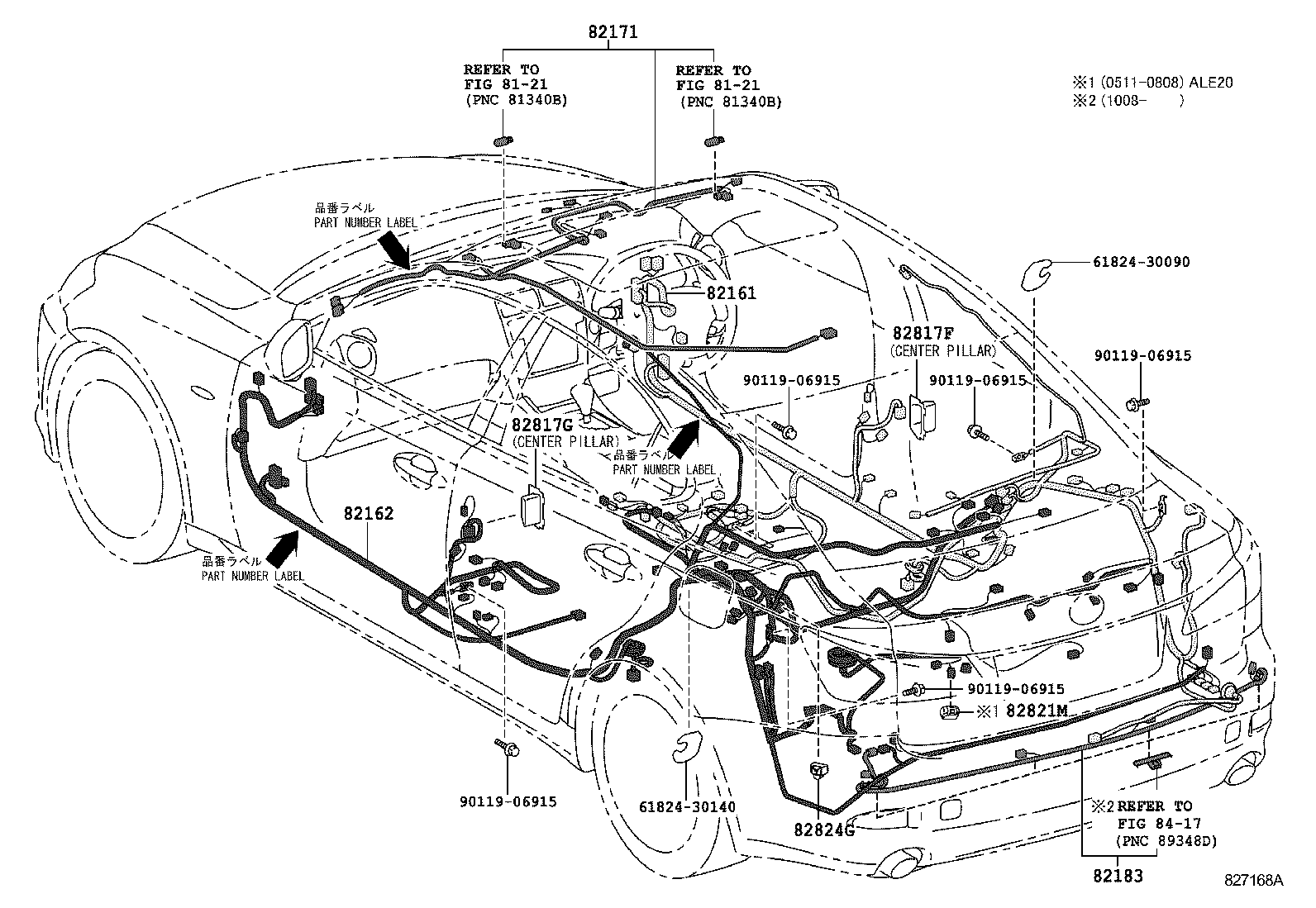 82171

REFER TO
FIG 81-21
(PNC 81340B)

REFER TO
FIG 81-21
(PNC 81340B)

※1 (0511-0808) ALE20
※2 (1008- )

品番ラベル
PART NUMBER LABEL

82161

61824-30090

82817F
(CENTER PILLAR)

90119-06915

90119-06915

90119-06915

82817G
(CENTER PILLAR)

品番ラベル
PART NUMBER LABEL

82162

品番ラベル
PART NUMBER LABEL

90119-06915

※1 82821M

90119-06915

61824-30140

82824G

※2 REFER TO
FIG 84-17
(PNC 89348D)

82183

827168A