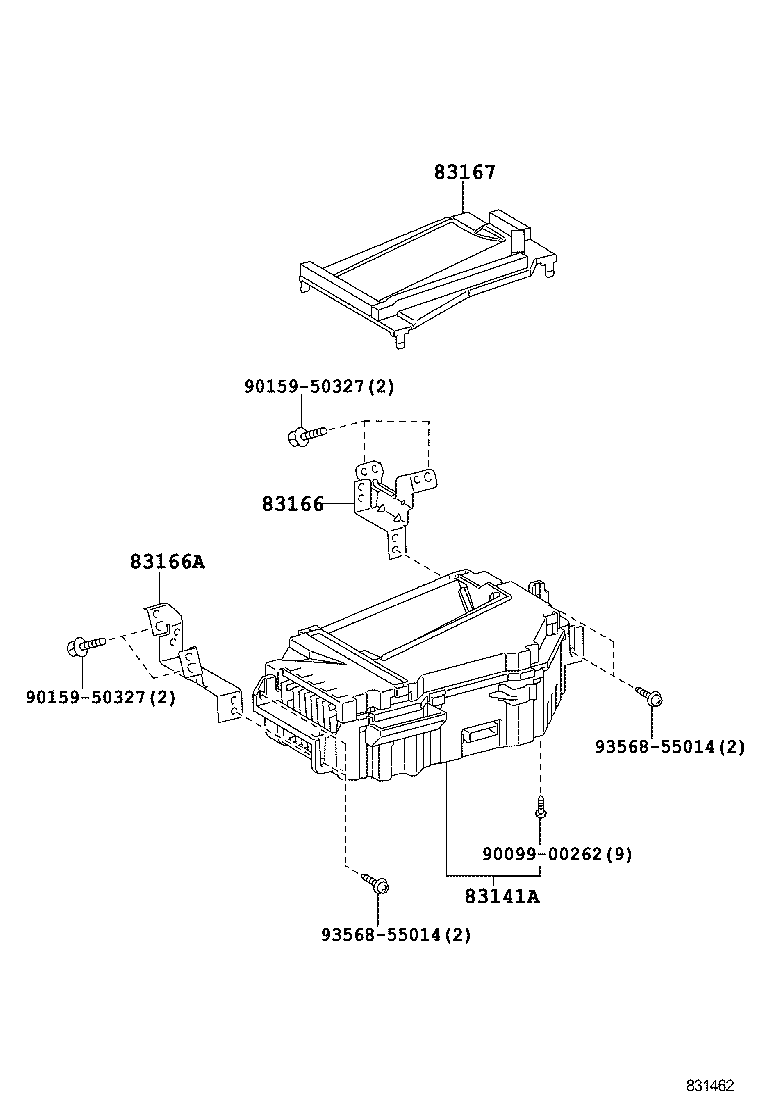 83167

90159-50327(2)

83166

83166A

90159-50327(2)

93568-55014(2)

90099-00262(9)

83141A

93568-55014(2)

831462