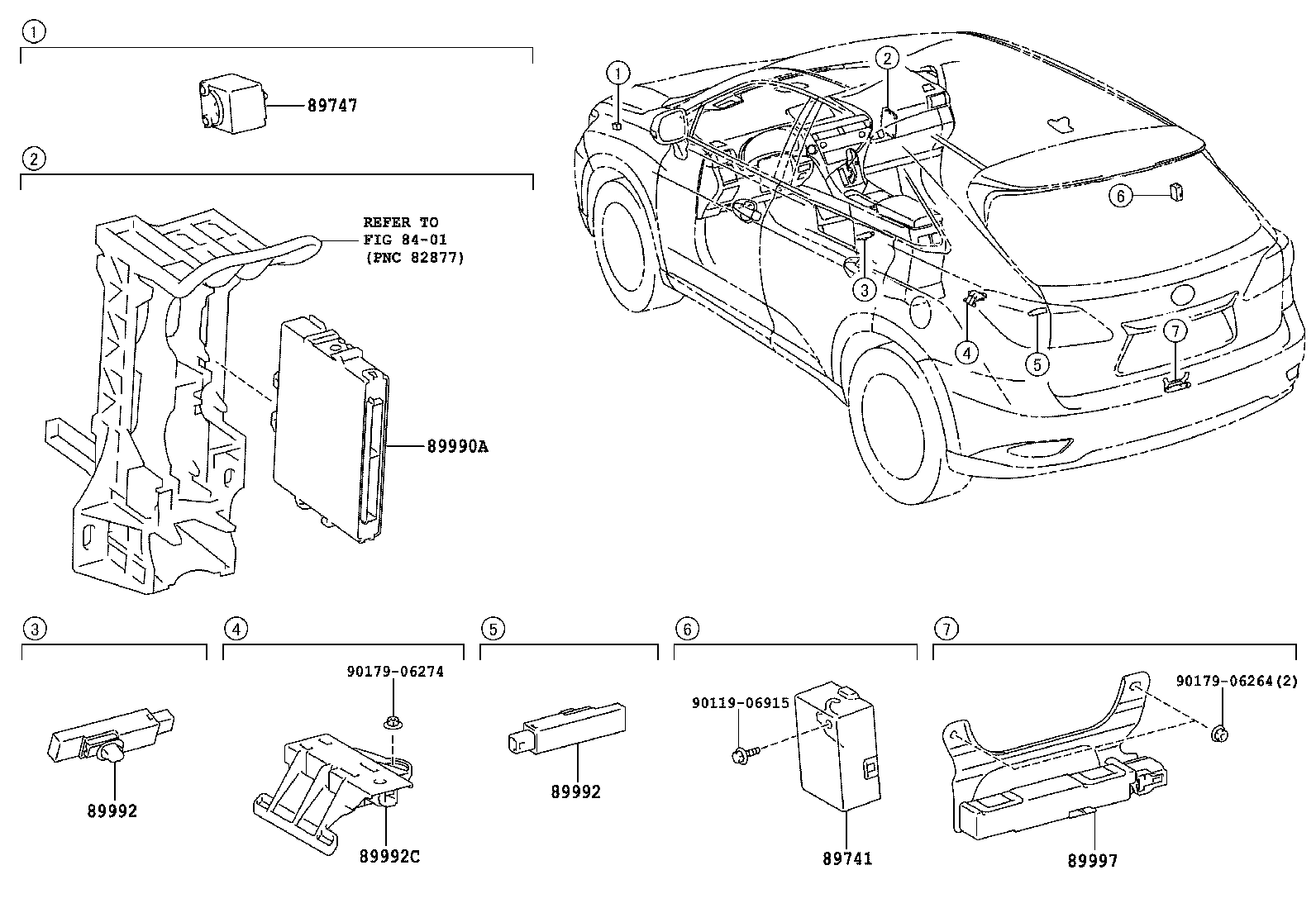 1
89747

2
REFER TO FIG 84-01 (PNC 82877)
89990A

1
2
6
3
4
5
7

3
89992

4
90179-06274
89992C

5
89992

6
90119-06915
89741

7
90179-06264(2)
89997