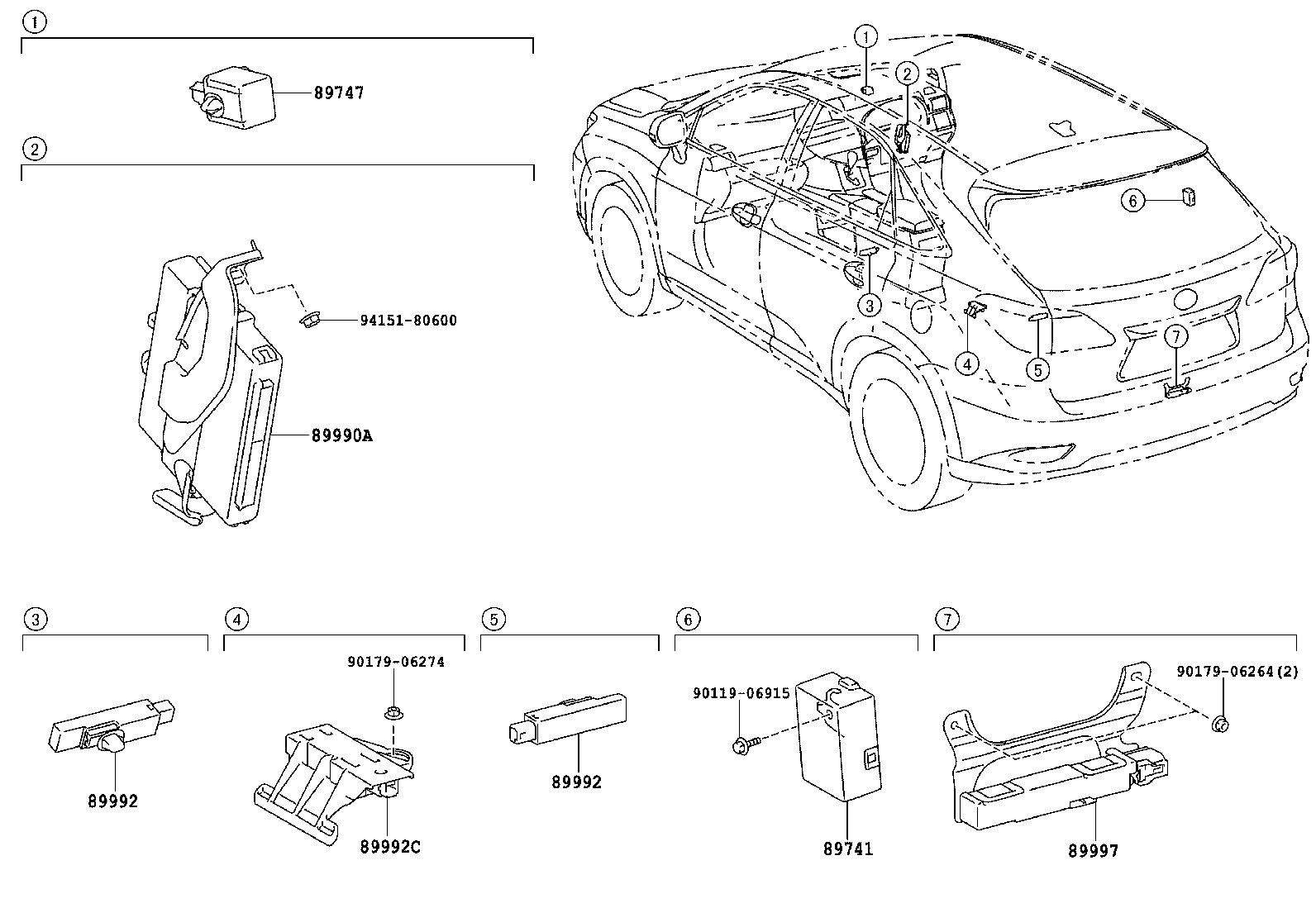 1

89747

2

94151-80600

89990A

1

2

6

3

4

5

7

3

89992

4

90179-06274

89992C

5

89992

6

90119-06915

89741

7

90179-06264(2)

89997