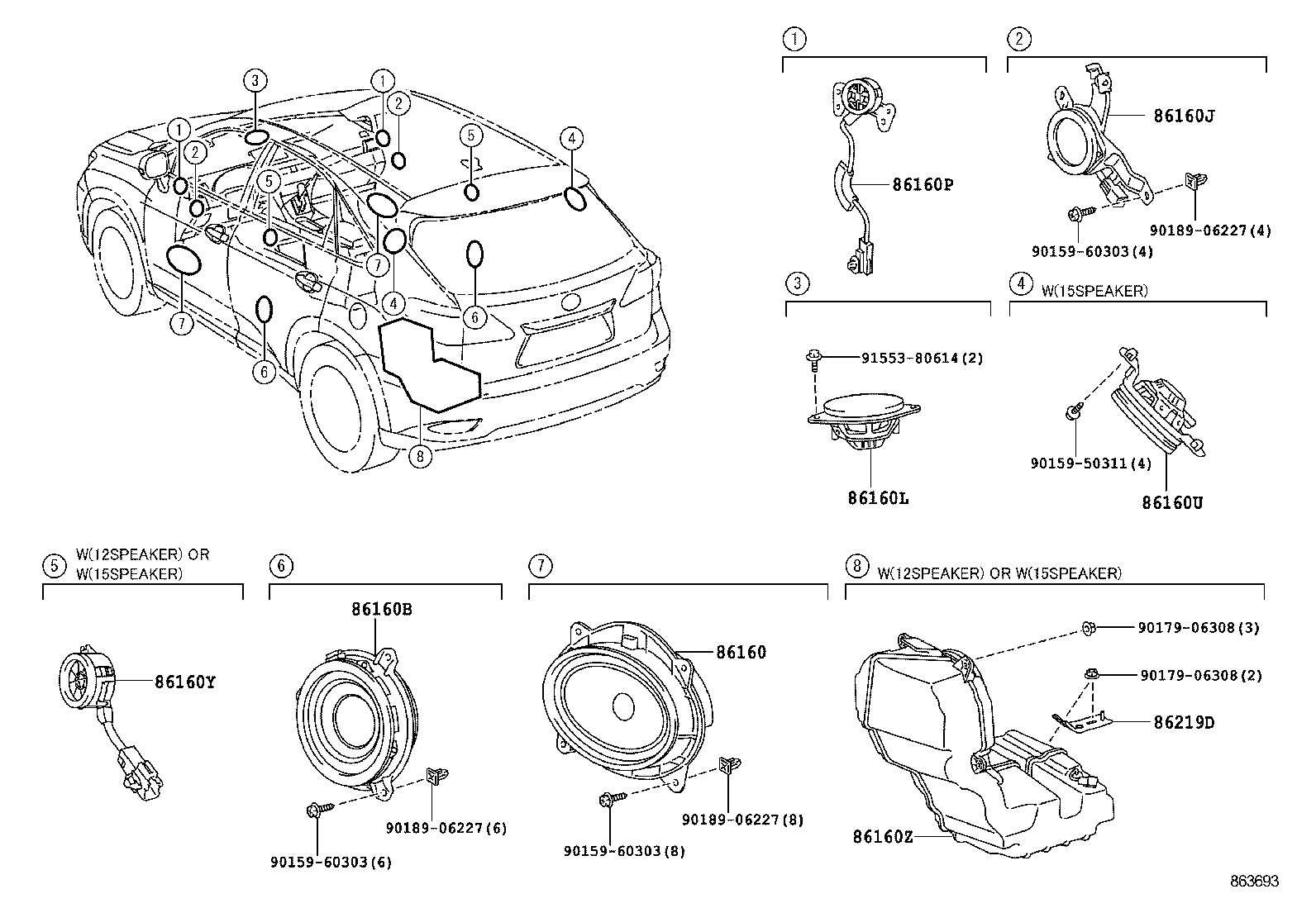 3
1
2
1
2
5
4
5
7
4
6
7
6
8

1
86160P

2
86160J
90189-06227(4)
90159-60303(4)

3
91553-80614(2)
86160L

4 W(15SPEAKER)
90159-50311(4)
86160U

5 W(12SPEAKER) OR W(15SPEAKER)
86160Y

6
86160B
90189-06227(6)
90159-60303(6)

7
86160
90189-06227(8)
90159-60303(8)

8 W(12SPEAKER) OR W(15SPEAKER)
90179-06308(3)
90179-06308(2)
86219D
86160Z

863693