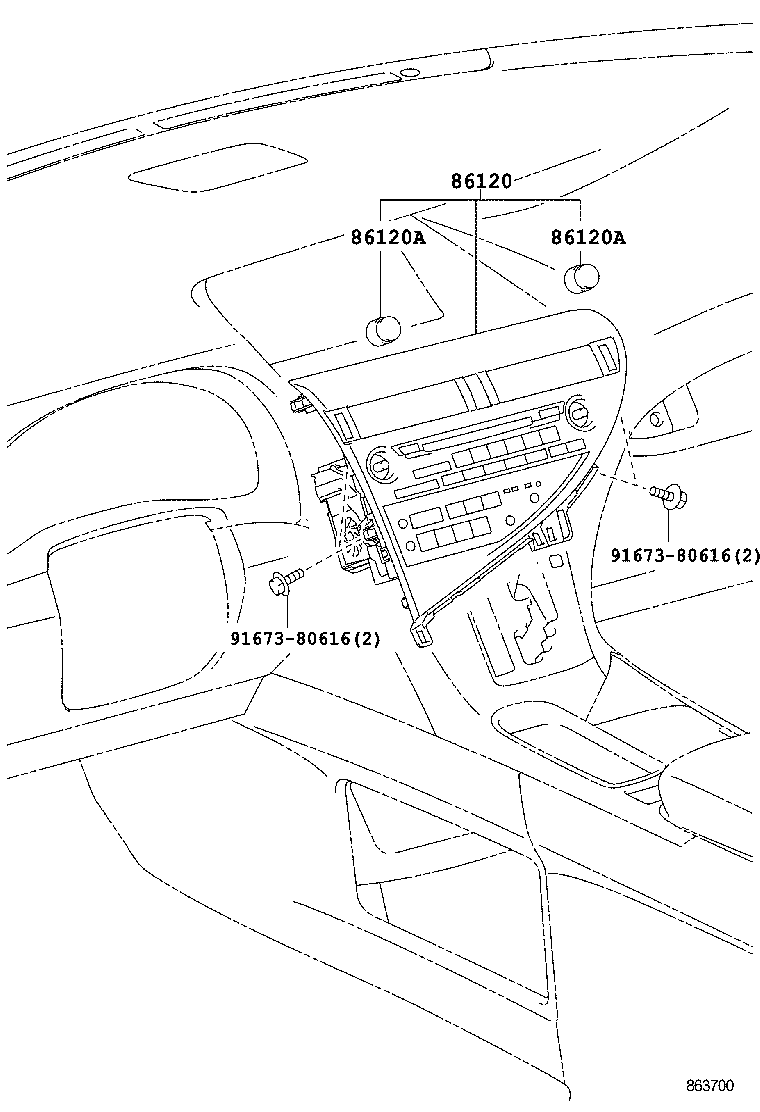 86120
86120A
86120A
91673-80616(2)
91673-80616(2)
863700