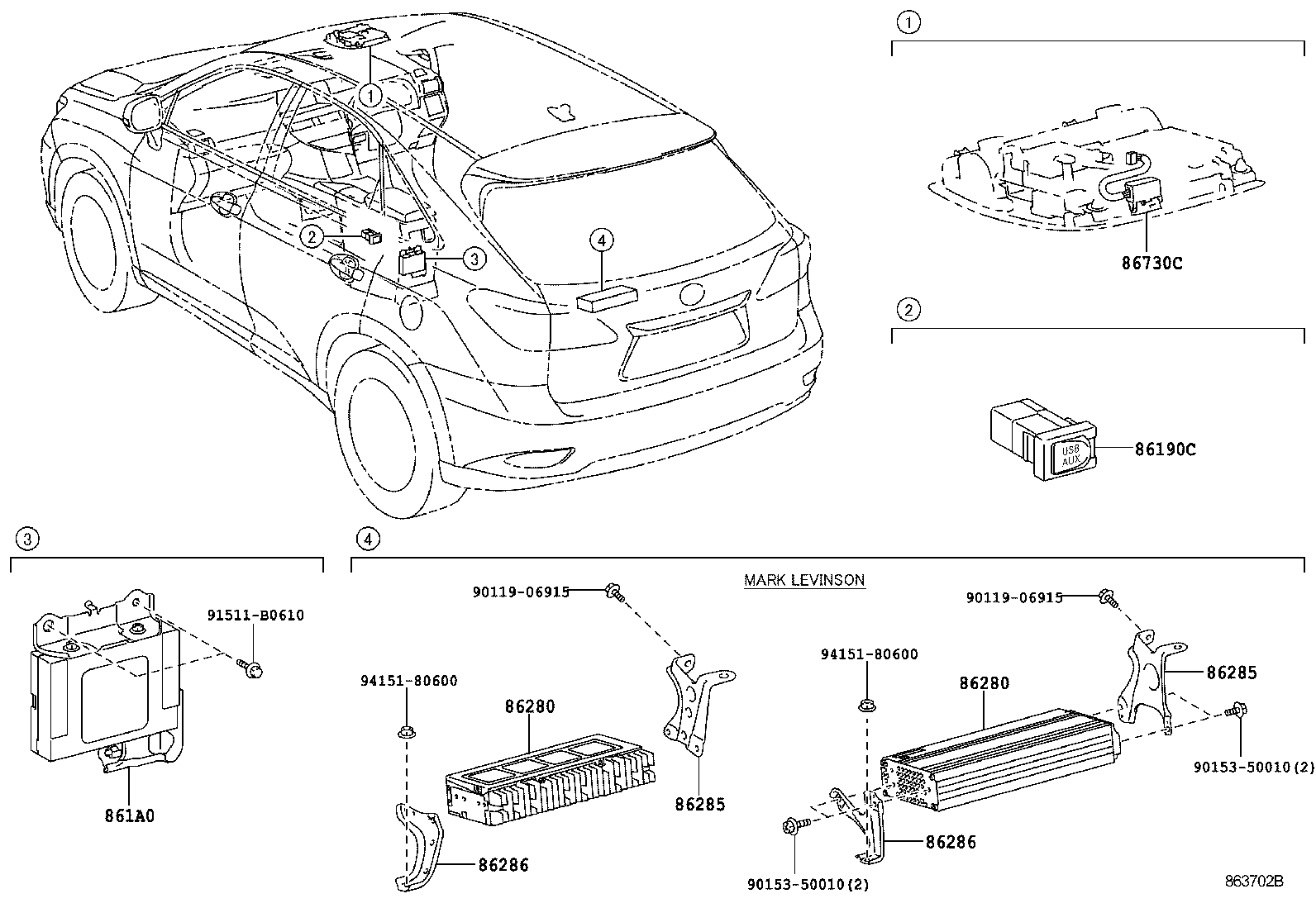 1
2
3
4

1
86730C

2
USB
AUX
86190C

3
91511-B0610
861A0

4
MARK LEVINSON
90119-06915
94151-80600
86280
86285
86286
90119-06915
94151-80600
86280
86285
90153-50010(2)
86286
90153-50010(2)

863702B