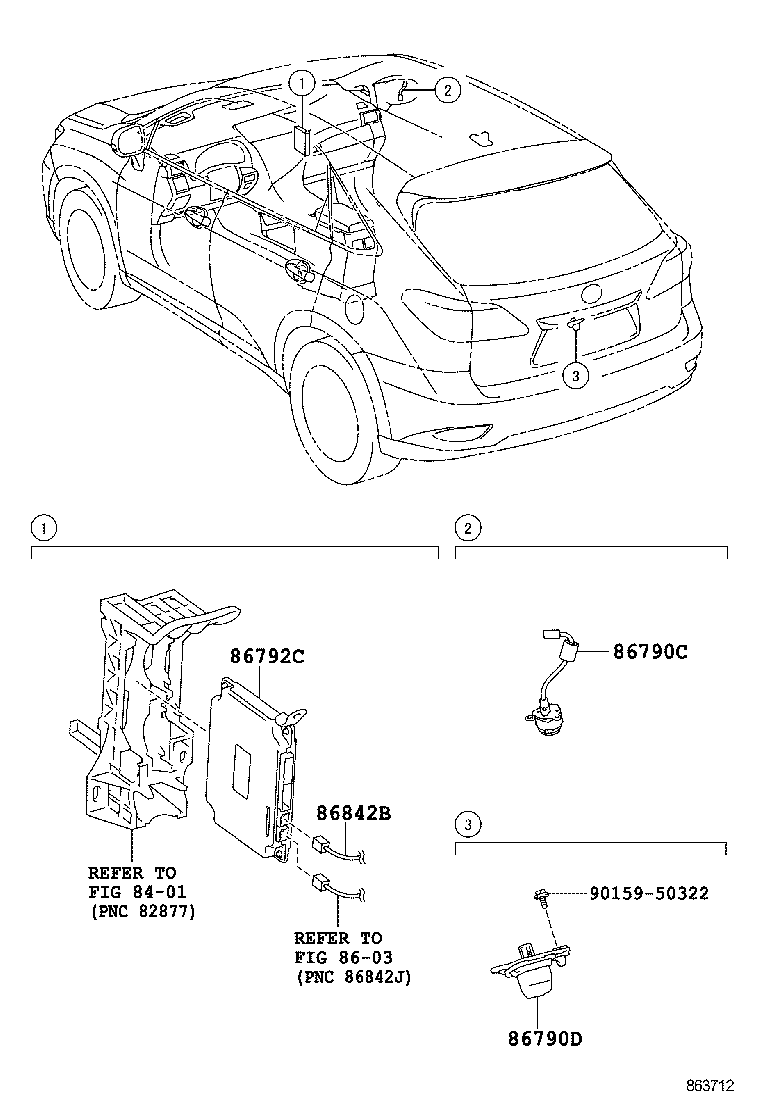 1
2
3

1

86792C

86842B

REFER TO
FIG 84-01
(PNC 82877)

REFER TO
FIG 86-03
(PNC 86842J)

2

86790C

3

90159-50322

86790D

863712