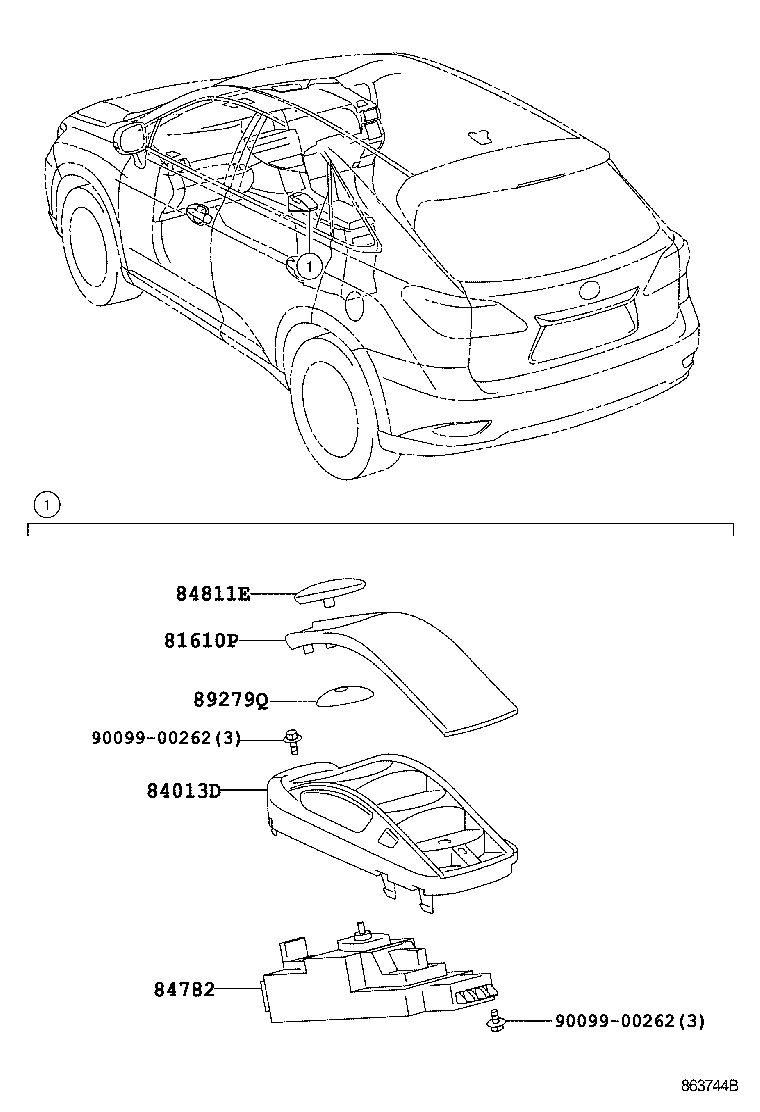 1

1

84811E
81610P
89279Q
90099-00262(3)
84013D
84782
90099-00262(3)

863744B