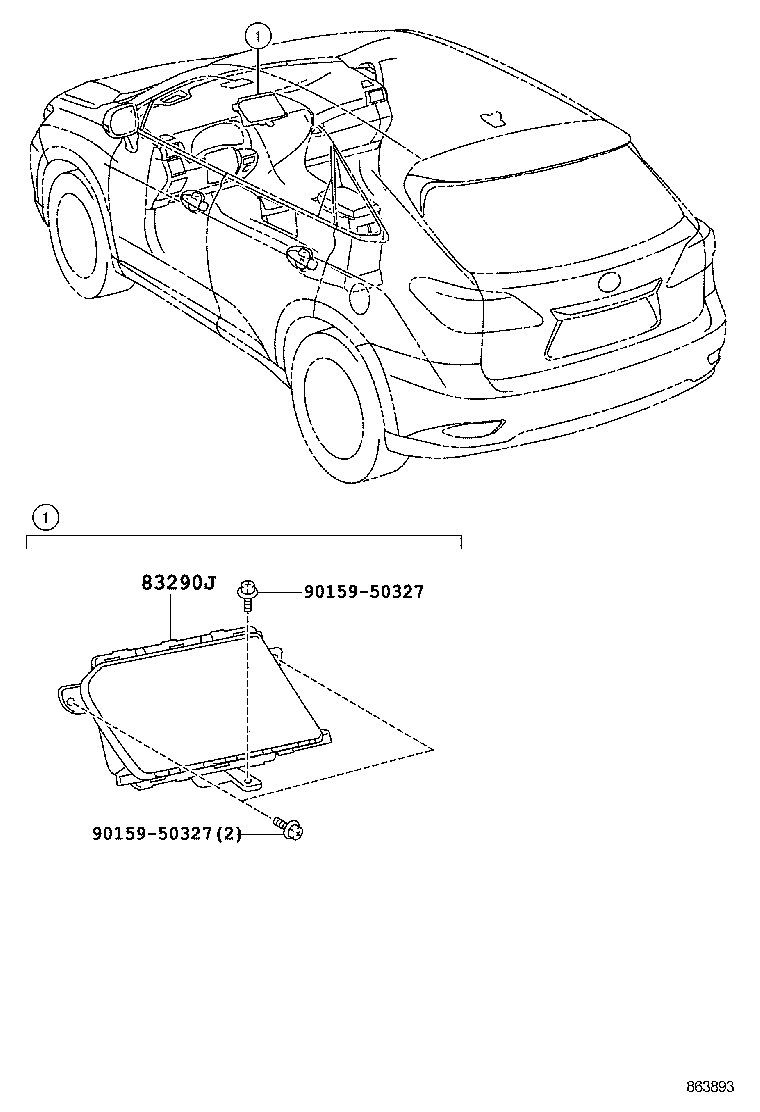 1

1

83290J

90159-50327

90159-50327(2)

863893