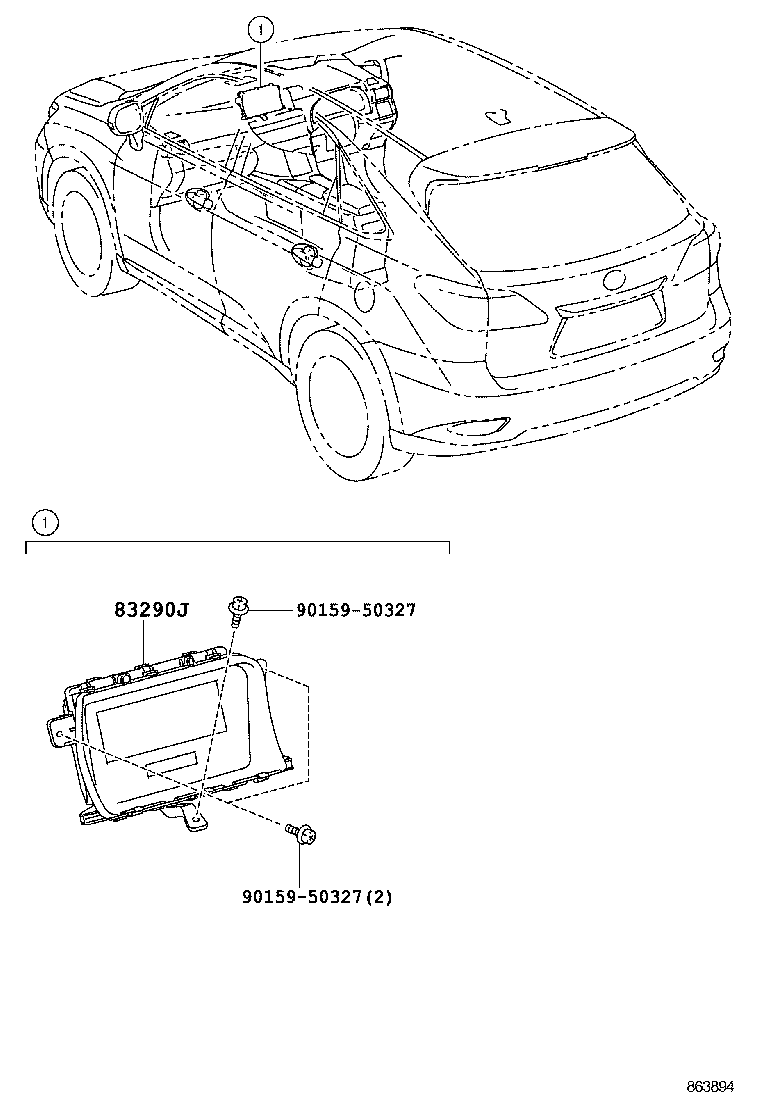 1

1

83290J

90159-50327

90159-50327(2)

863894