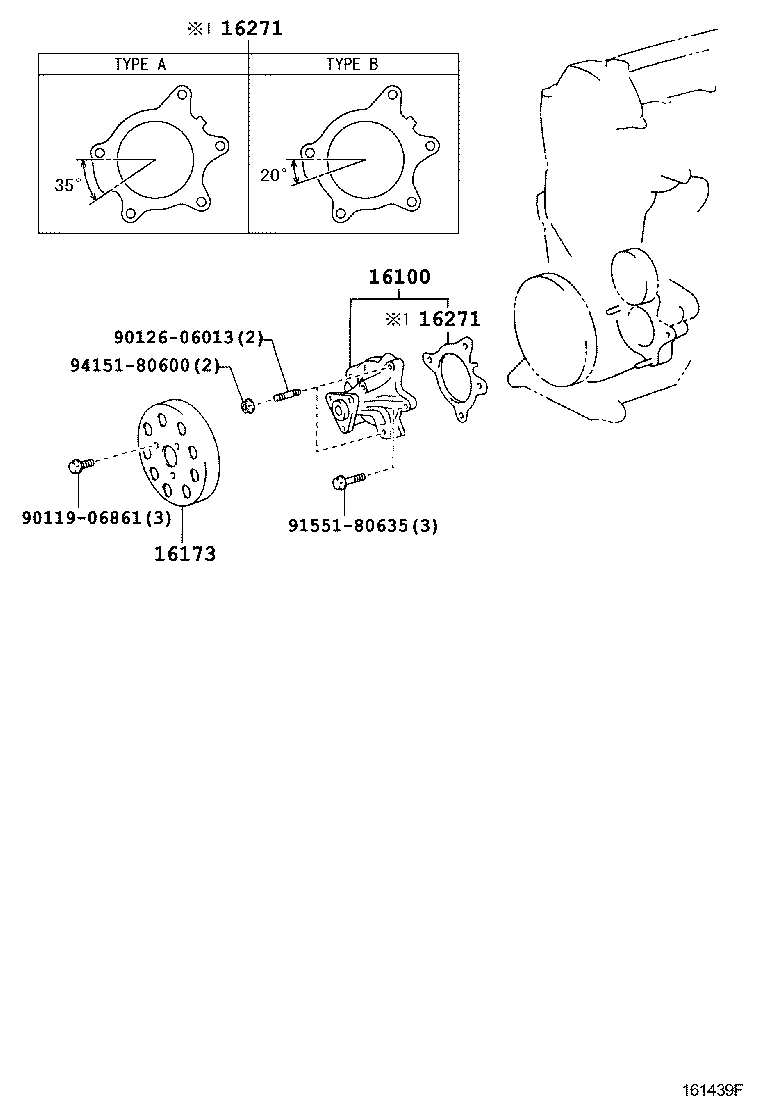 ※1 16271

| TYPE A | TYPE B |
|---|---|
| 35° | 20° |

16100
※1 16271
90126-06013(2)
94151-80600(2)
90119-06861(3)
16173
91551-80635(3)

161439F