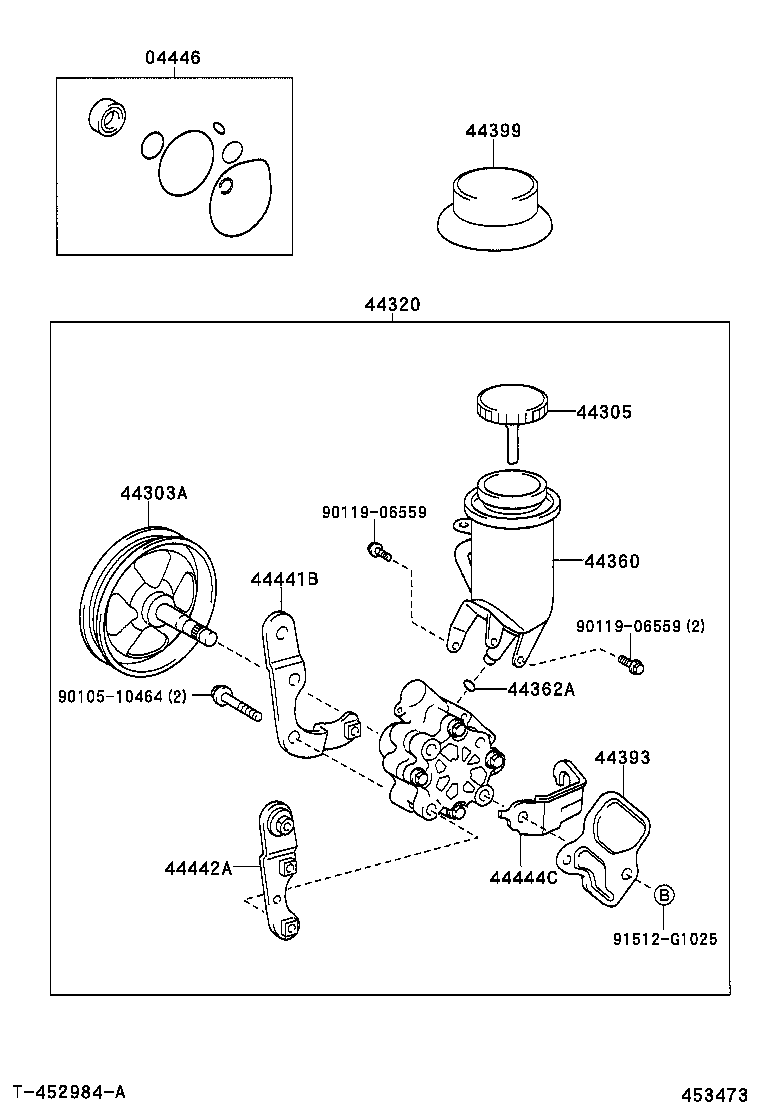 04446

44399

44320

44305

44303A

90119-06559

44360

44441B

90119-06559 (2)

90105-10464 (2)

44362A

44393

44442A

44444C

B

91512-G1025

T-452984-A

453473