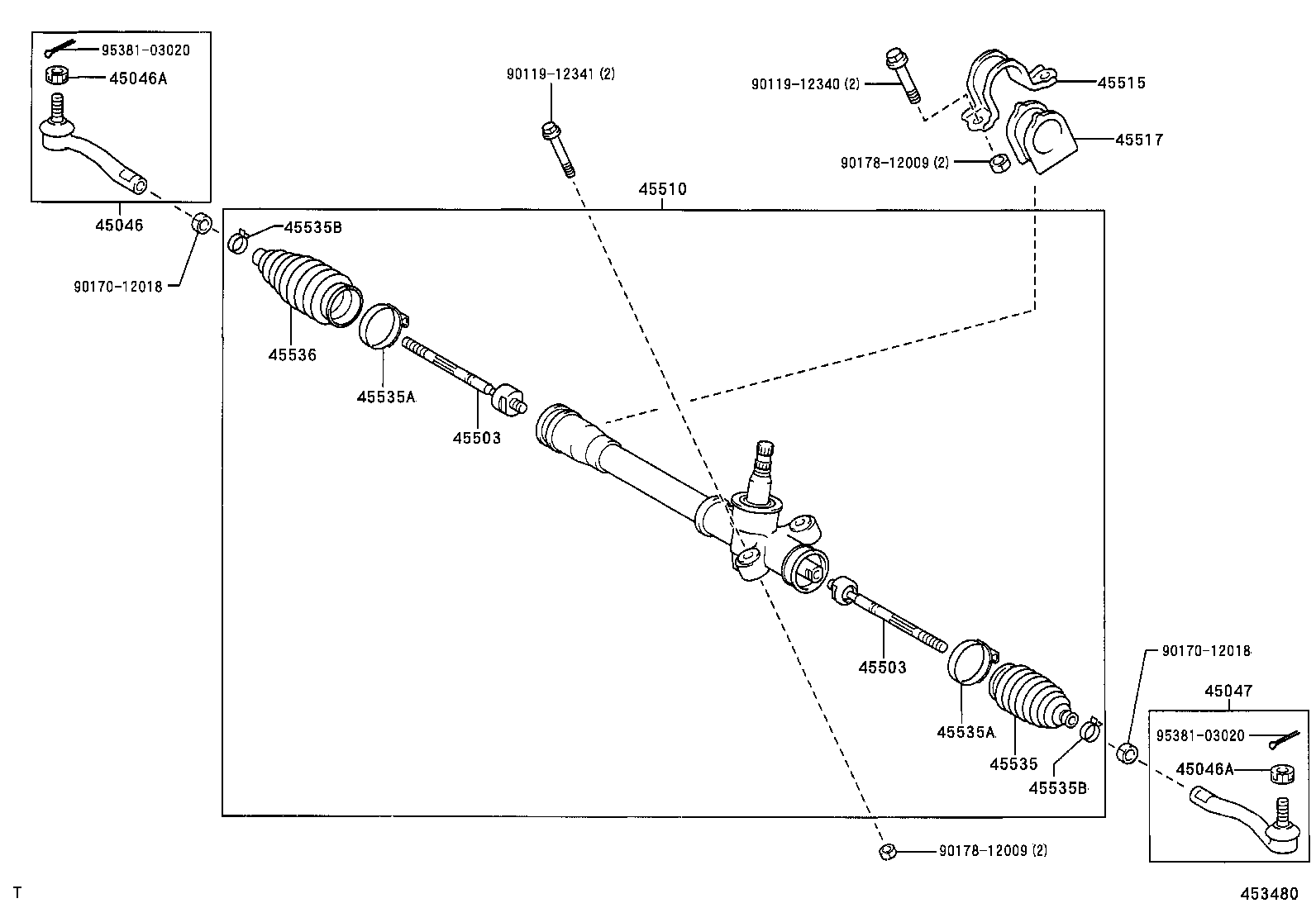 95381-03020
45046A
45046
90170-12018
90119-12341 (2)
90119-12340 (2)
45515
45517
90178-12009 (2)
45510
45535B
45536
45535A
45503
45503
45535A
45535
45535B
90170-12018
45047
95381-03020
45046A
90178-12009 (2)
T
453480