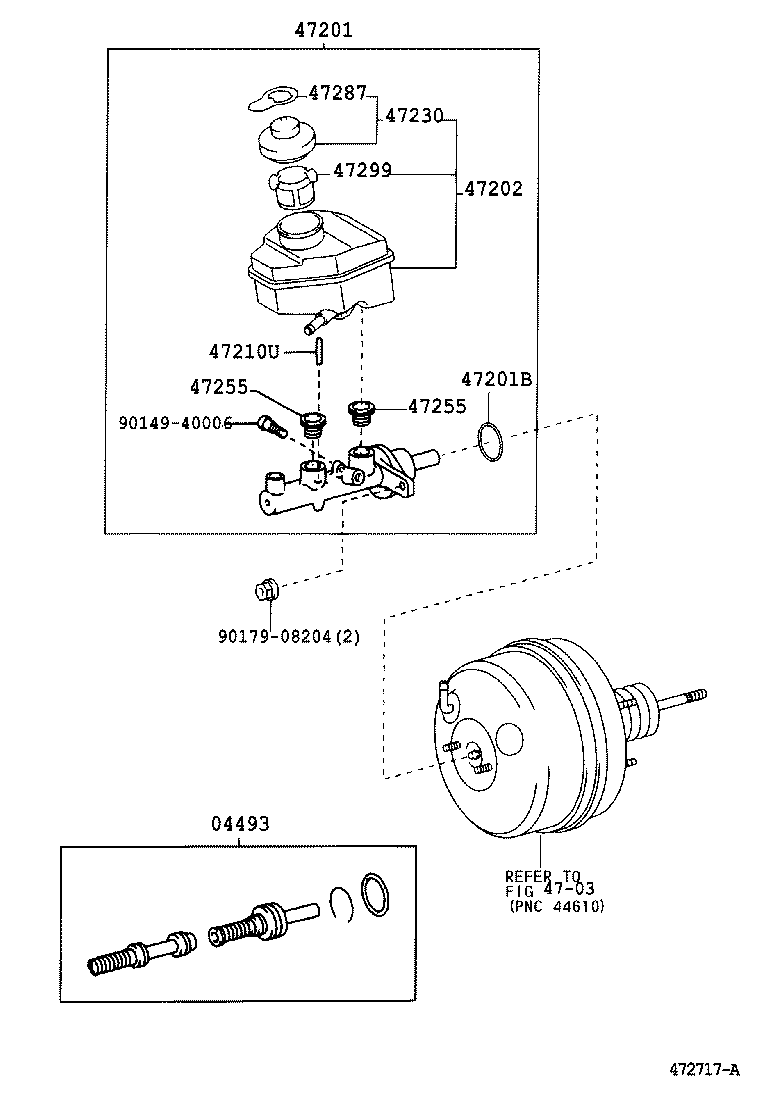 47201
47287
47230
47299
47202
47210U
47255
47201B
90149-40006
47255
90179-08204(2)
04493
REFER TO
FIG 47-03
(PNC 44610)
472717-A