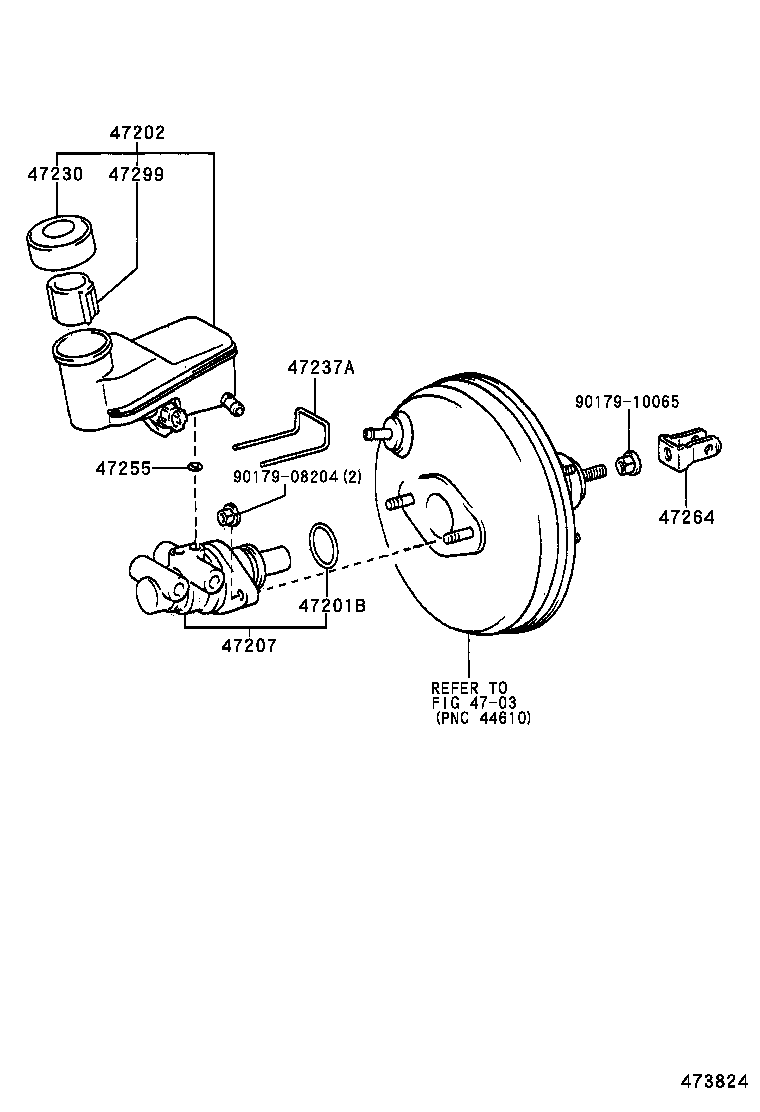 47202
47230
47299
47237A
90179-10065
47255
90179-08204 (2)
47264
47201B
47207
REFER TO
FIG 47-03
(PNC 44610)
473824