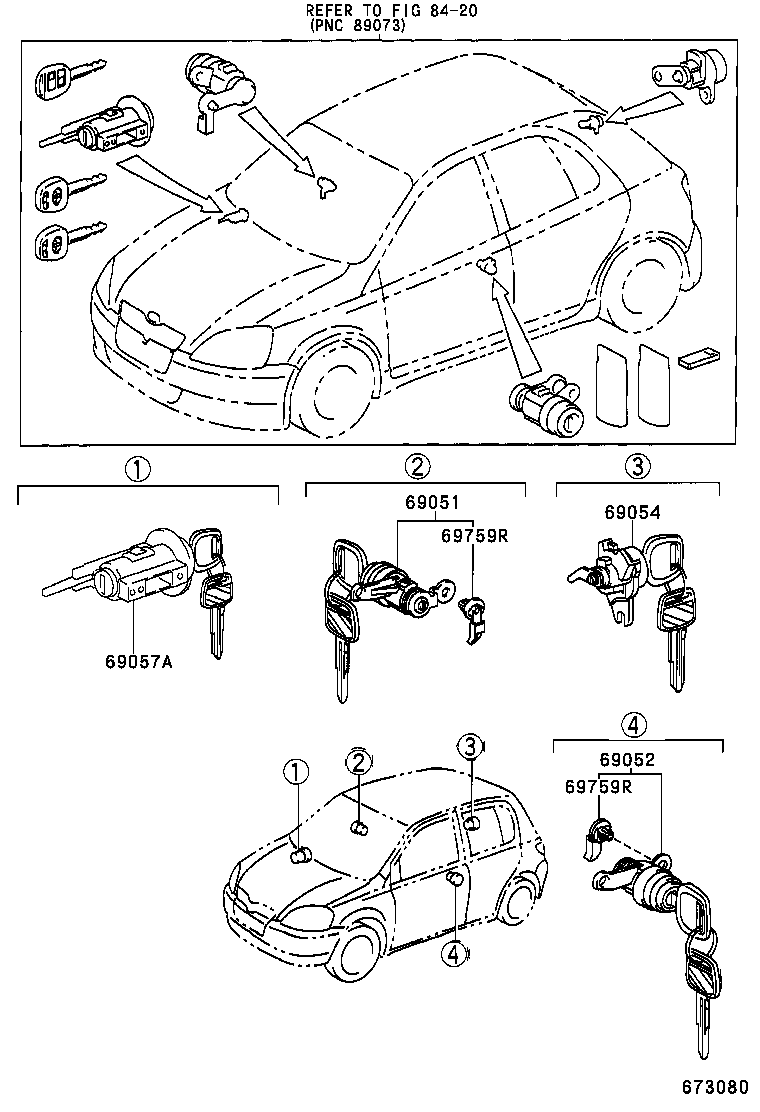 REFER TO FIG 84-20
(PNC 89073)

①

69057A

②

69051

69759R

③

69054

①

②

③

④

④

69052

69759R

673080