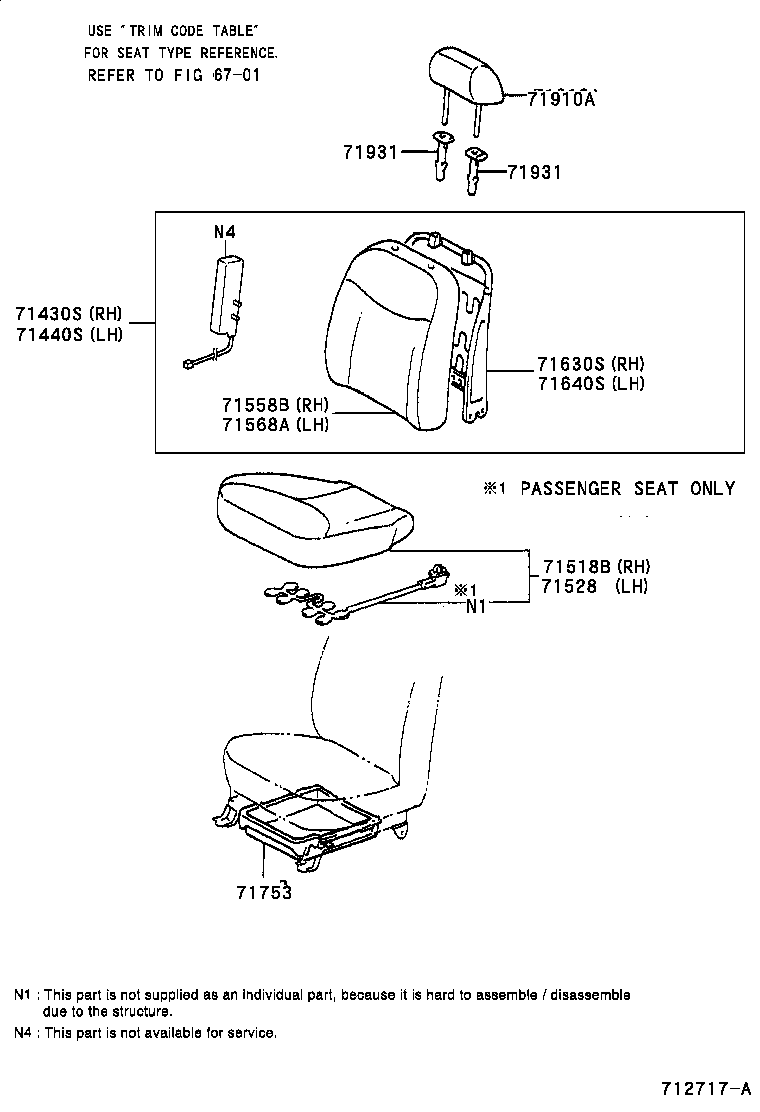 USE "TRIM CODE TABLE"
FOR SEAT TYPE REFERENCE.
REFER TO FIG 67-01

71910A

71931

71931

N4

71430S (RH)
71440S (LH)

71630S (RH)
71640S (LH)

71558B (RH)
71568A (LH)

※1 PASSENGER SEAT ONLY

71518B (RH)
71528 (LH)

※1
N1

71753

N1 : This part is not supplied as an individual part, because it is hard to assemble / disassemble due to the structure.

N4 : This part is not available for service.

712717-A