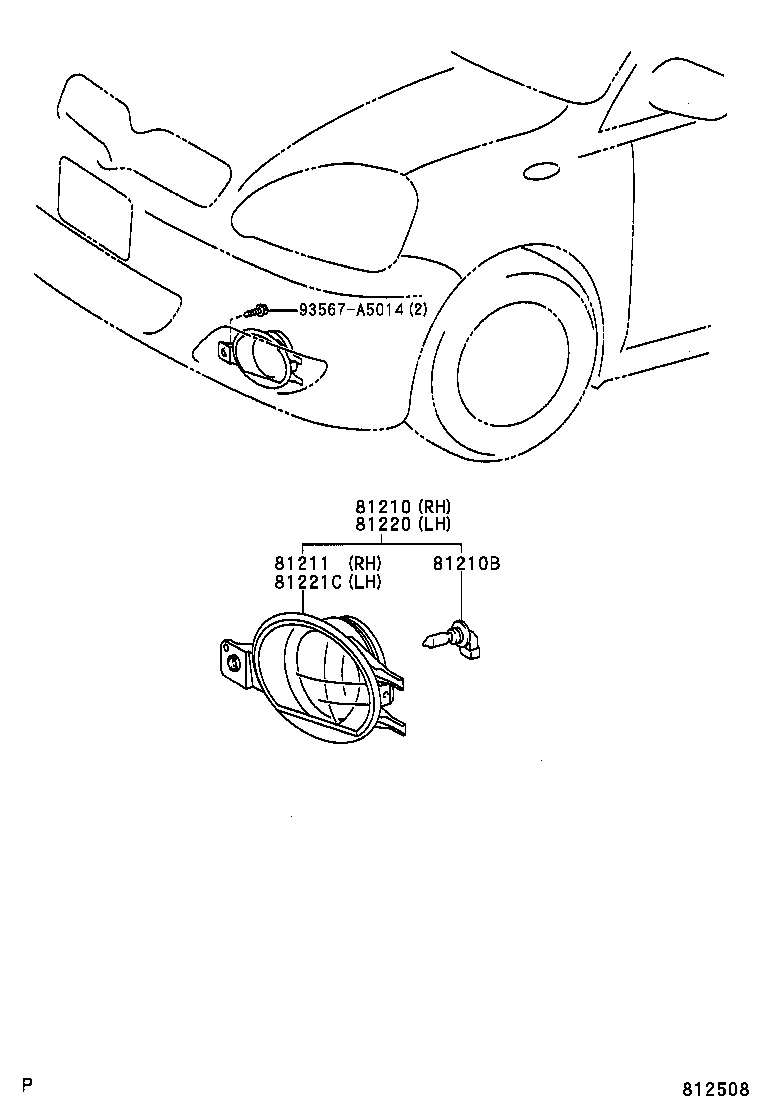 93567-A5014 (2)

81210 (RH)
81220 (LH)

81211 (RH)
81221C (LH)

81210B

P

812508