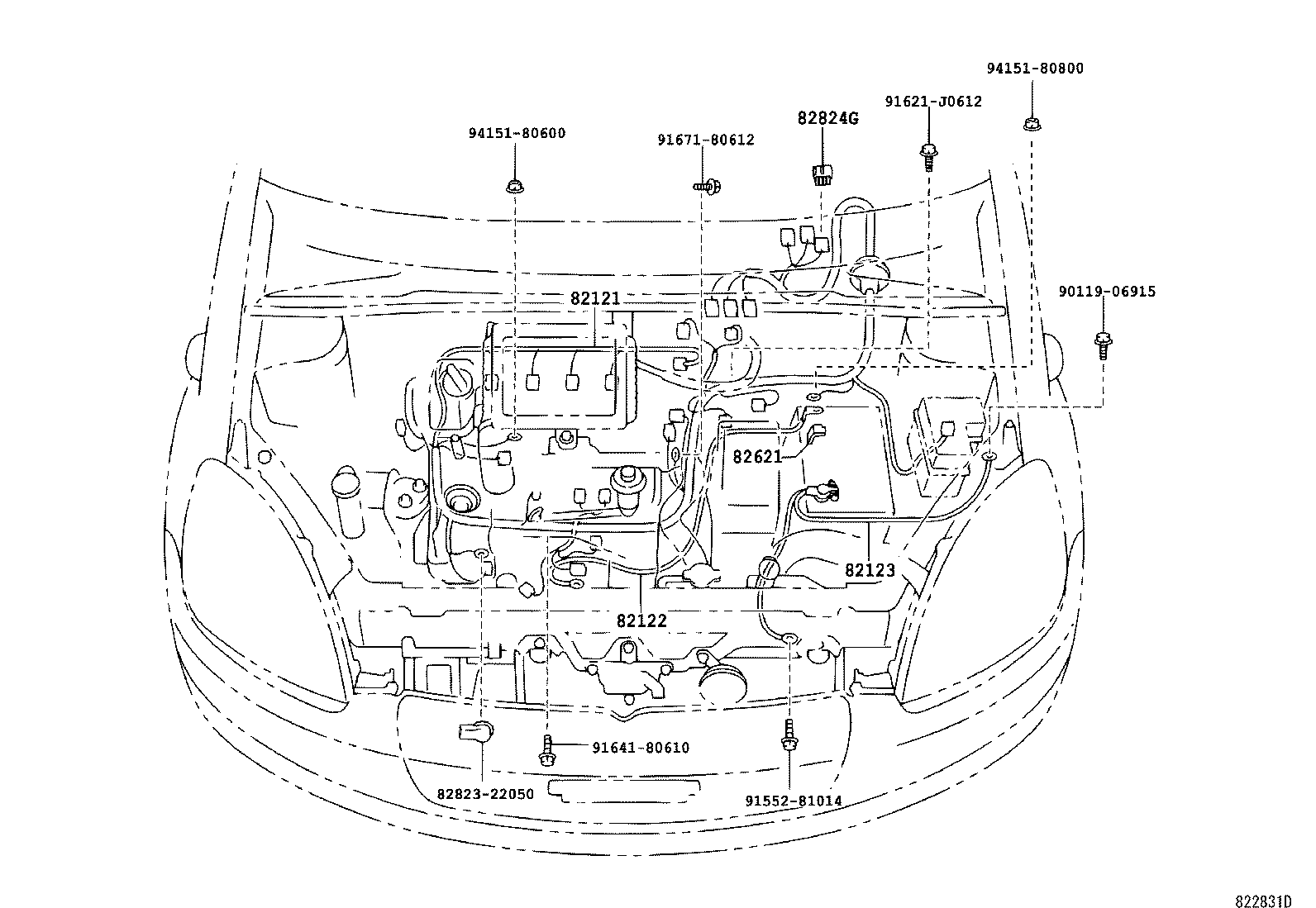 94151-80800
91621-J0612
82824G
94151-80600
91671-80612
90119-06915
82121
82621
82123
82122
91641-80610
82823-22050
91552-81014
822831D