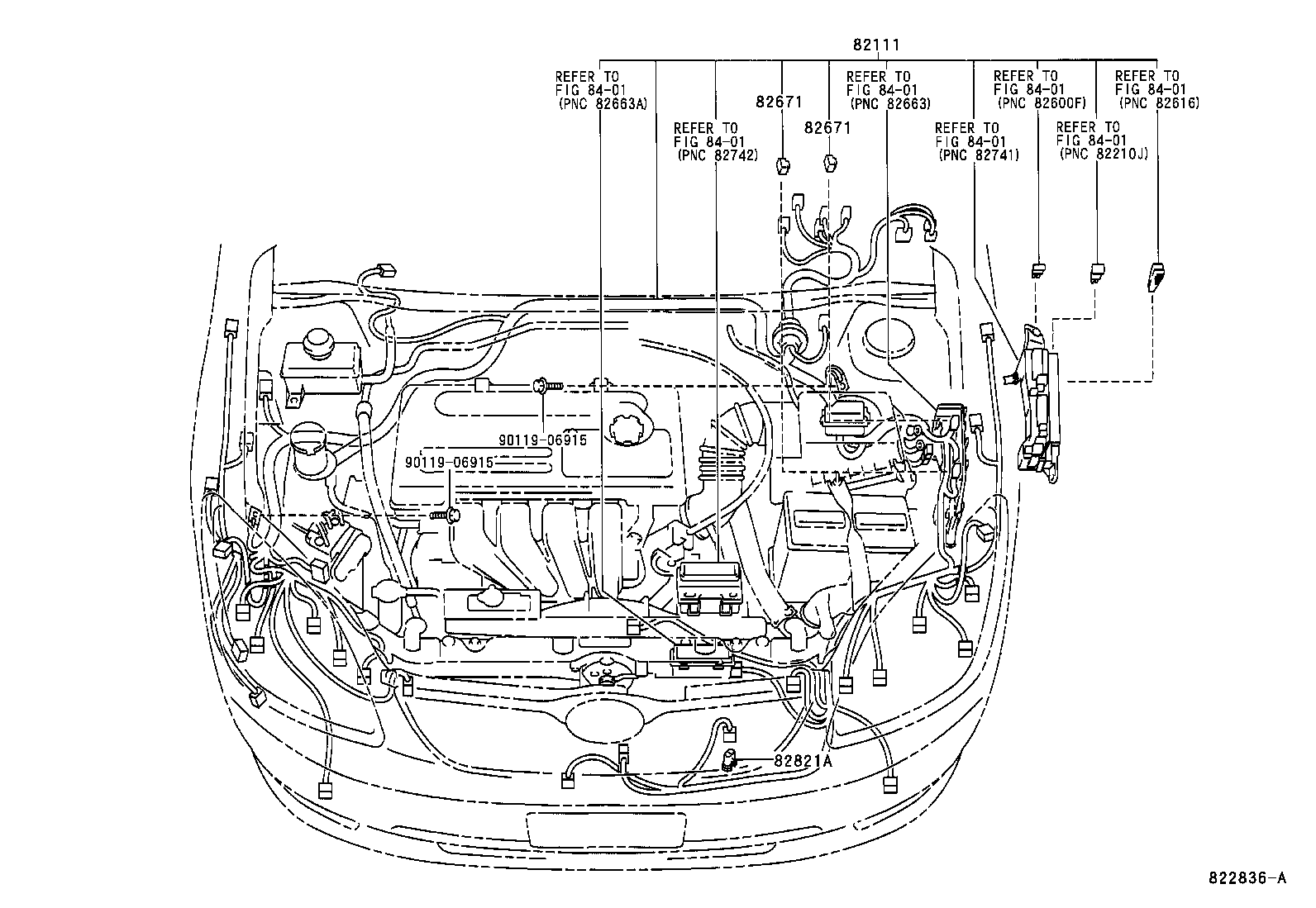 82111

REFER TO
FIG 84-01
(PNC 82663A)

REFER TO
FIG 84-01
(PNC 82742)

82671

82671

REFER TO
FIG 84-01
(PNC 82663)

REFER TO
FIG 84-01
(PNC 82741)

REFER TO
FIG 84-01
(PNC 82600F)

REFER TO
FIG 84-01
(PNC 82210J)

REFER TO
FIG 84-01
(PNC 82616)

90119-06915

90119-06915

82821A

822836-A