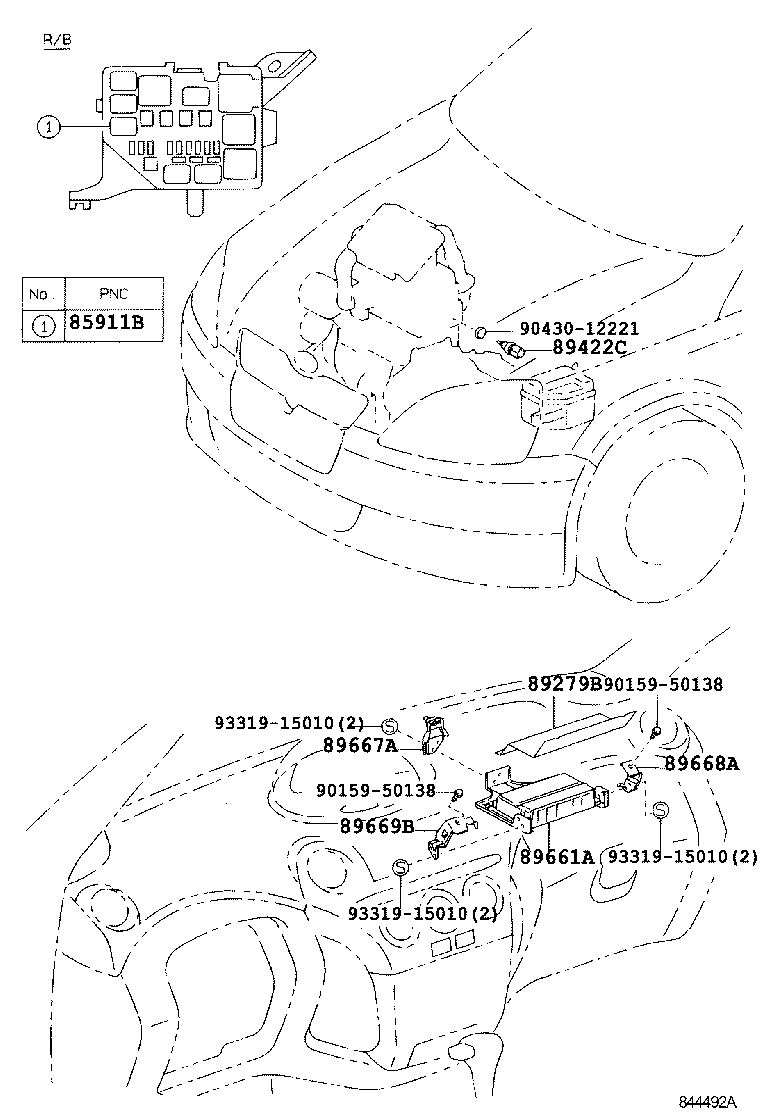 R/B

1

| No. | PNC |
|---|---|
| 1 | 85911B |

90430-12221
89422C

89279B
90159-50138
93319-15010(2)
89667A
89668A
90159-50138
89669B
89661A
93319-15010(2)
93319-15010(2)

844492A