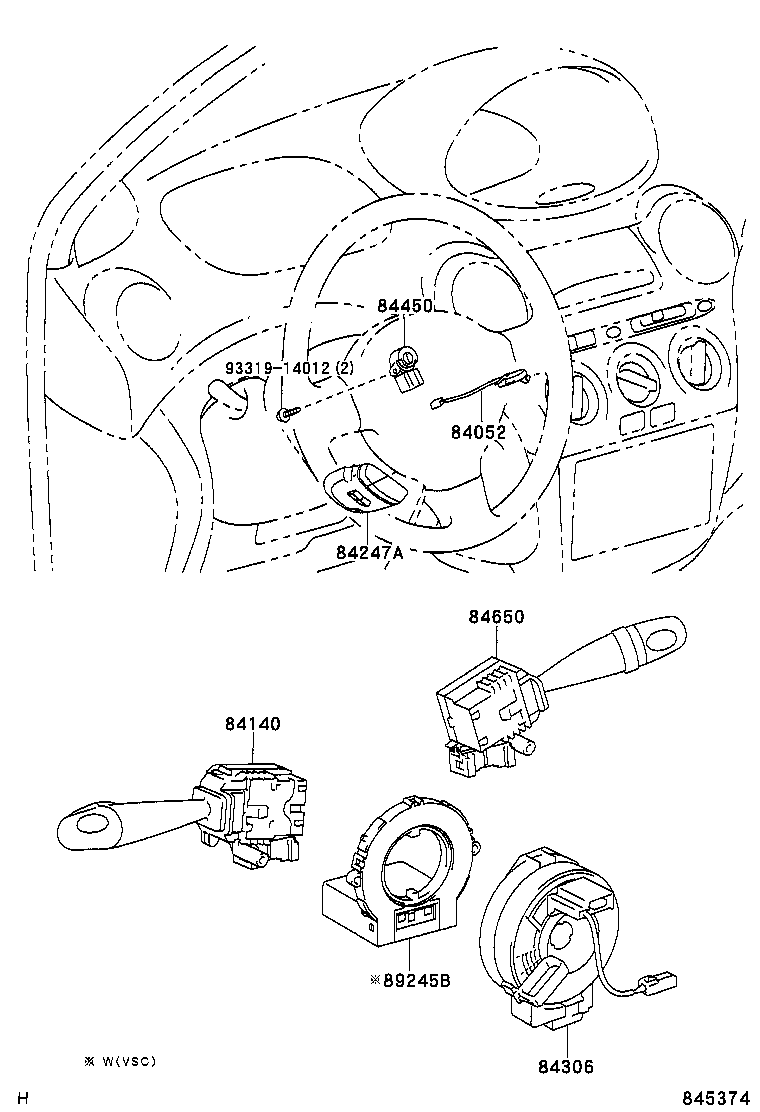 84450
93319-14012 (2)
84052
84247A
84650
84140
※89245B
84306
※ W(VSC)
H
845374