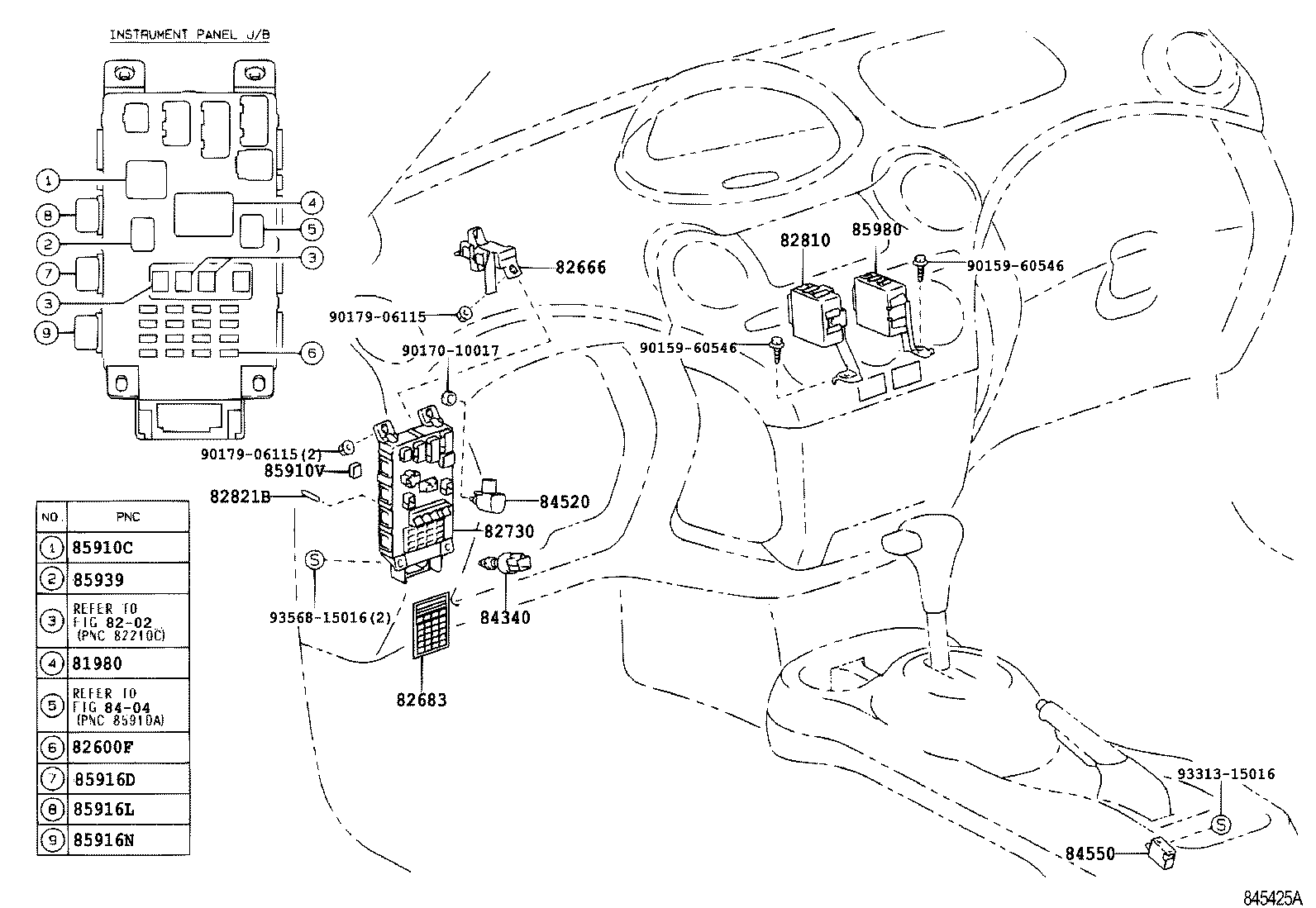 INSTRUMENT PANEL J/B

1
8
2
7
3
9
4
5
3
6

| NO. | PNC |
|---|---|
| 1 | 85910C |
| 2 | 85939 |
| 3 | REFER TO FIG 82-02 (PNC 82210C) |
| 4 | 81980 |
| 5 | REFER TO FIG 84-04 (PNC 85910A) |
| 6 | 82600F |
| 7 | 85916D |
| 8 | 85916L |
| 9 | 85916N |

82666
90179-06115
90170-10017
90179-06115(2)
85910V
82821B
84520
82730
S
93568-15016(2)
84340
82683
82810
85980
90159-60546
90159-60546
93313-15016
S
84550

845425A