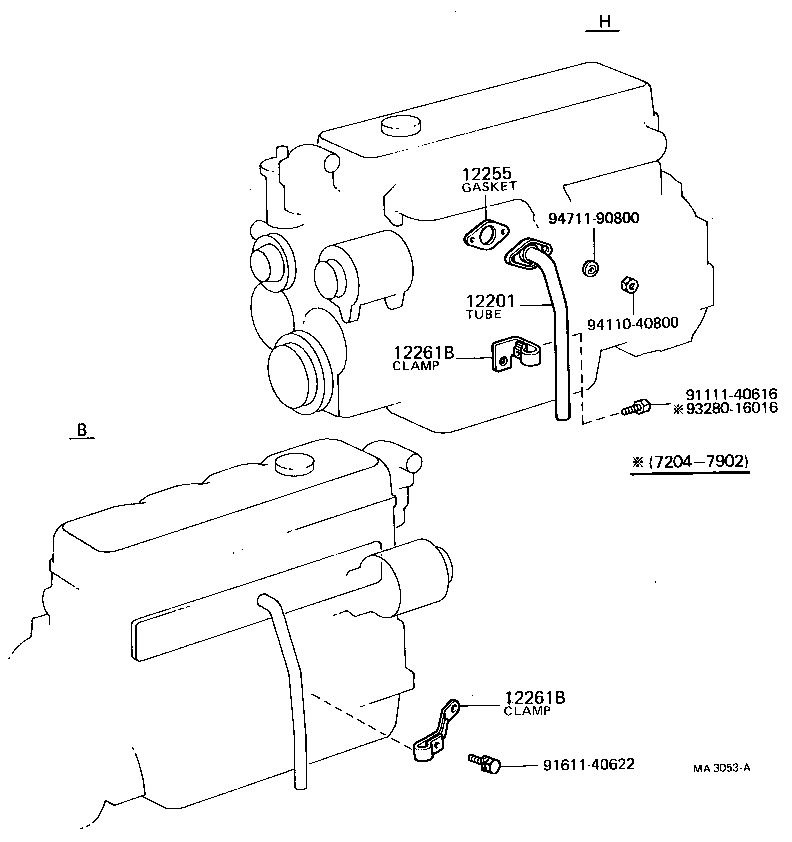 H

12255
GASKET

94711-90800

12201
TUBE

94110-40800

12261B
CLAMP

91111-40616
※93280-16016

※(7204–7902)

B

12261B
CLAMP

91611-40622

MA 3053-A