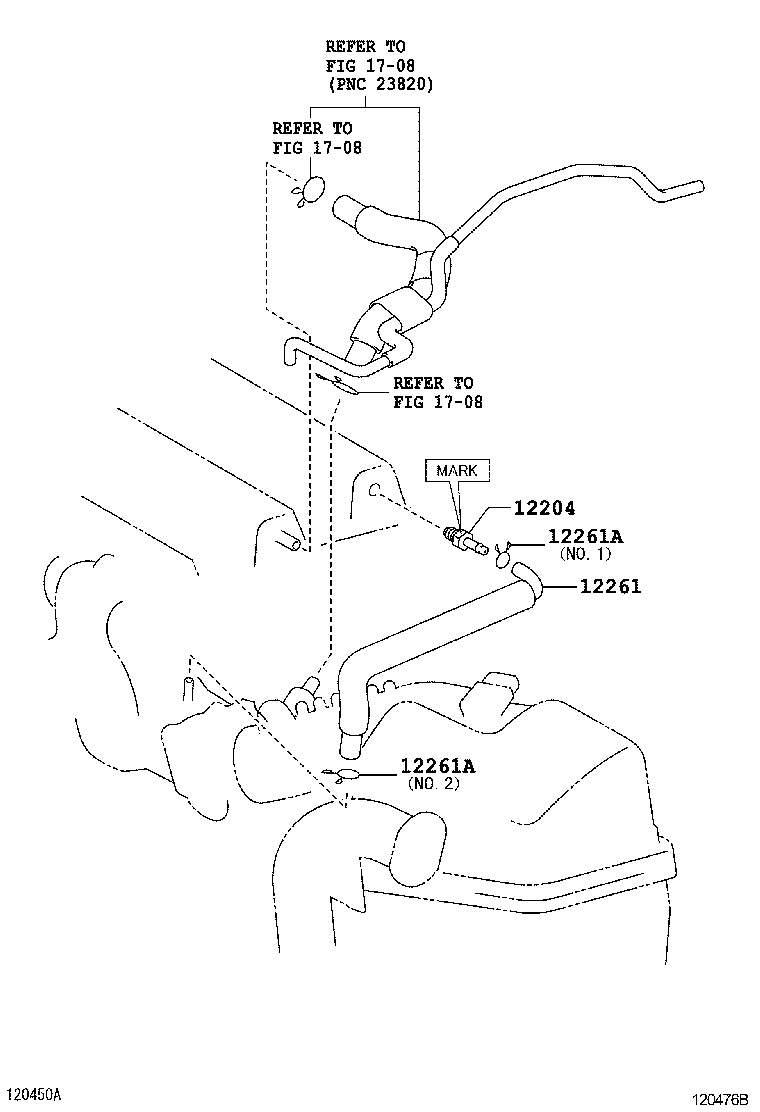 REFER TO
FIG 17-08
(PNC 23820)

REFER TO
FIG 17-08

REFER TO
FIG 17-08

MARK

12204

12261A
(NO. 1)

12261

12261A
(NO. 2)

120450A

120476B