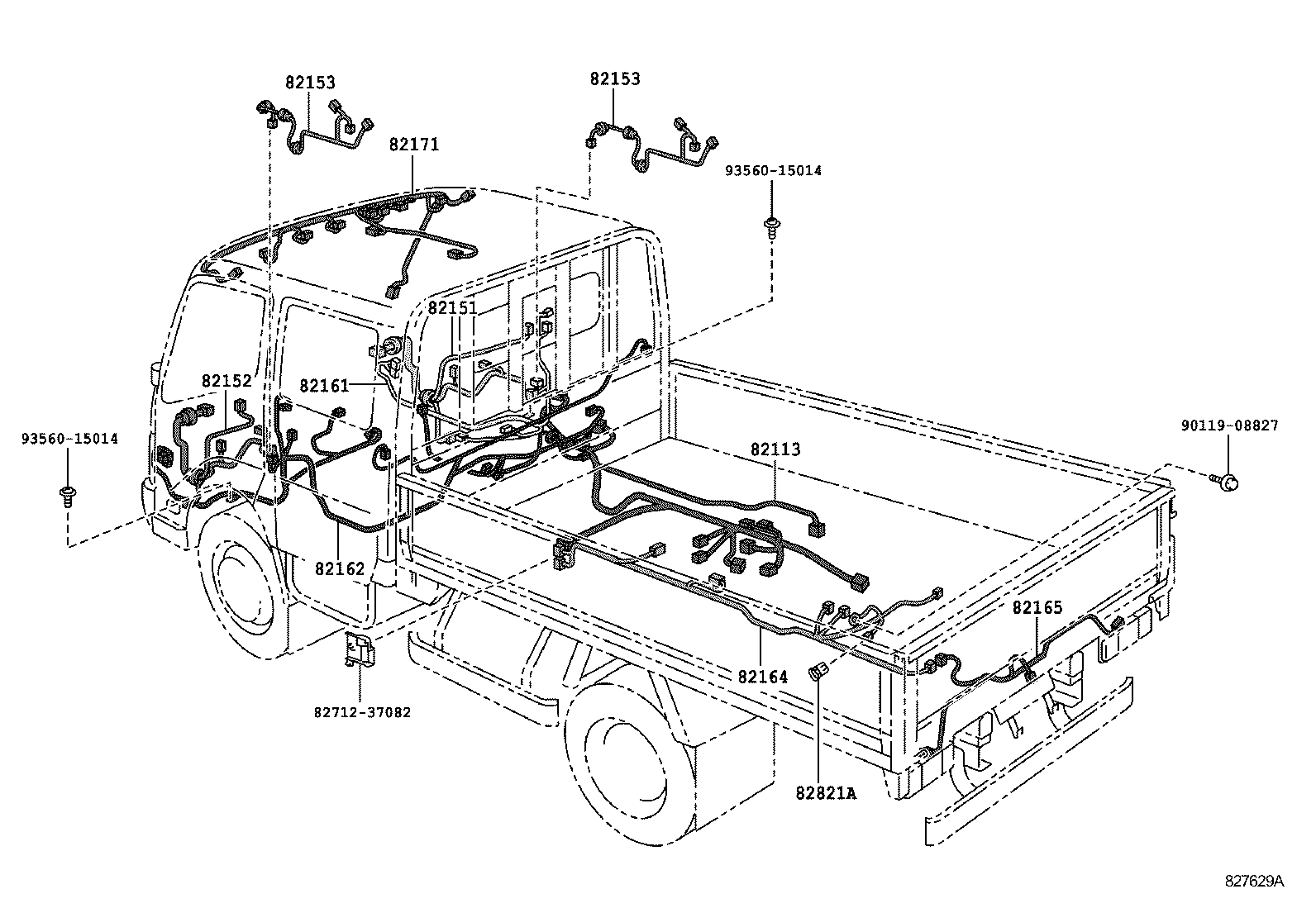 82153
82153
82171
93560-15014
82151
82152
82161
93560-15014
90119-08827
82113
82162
82165
82164
82712-37082
82821A
827629A