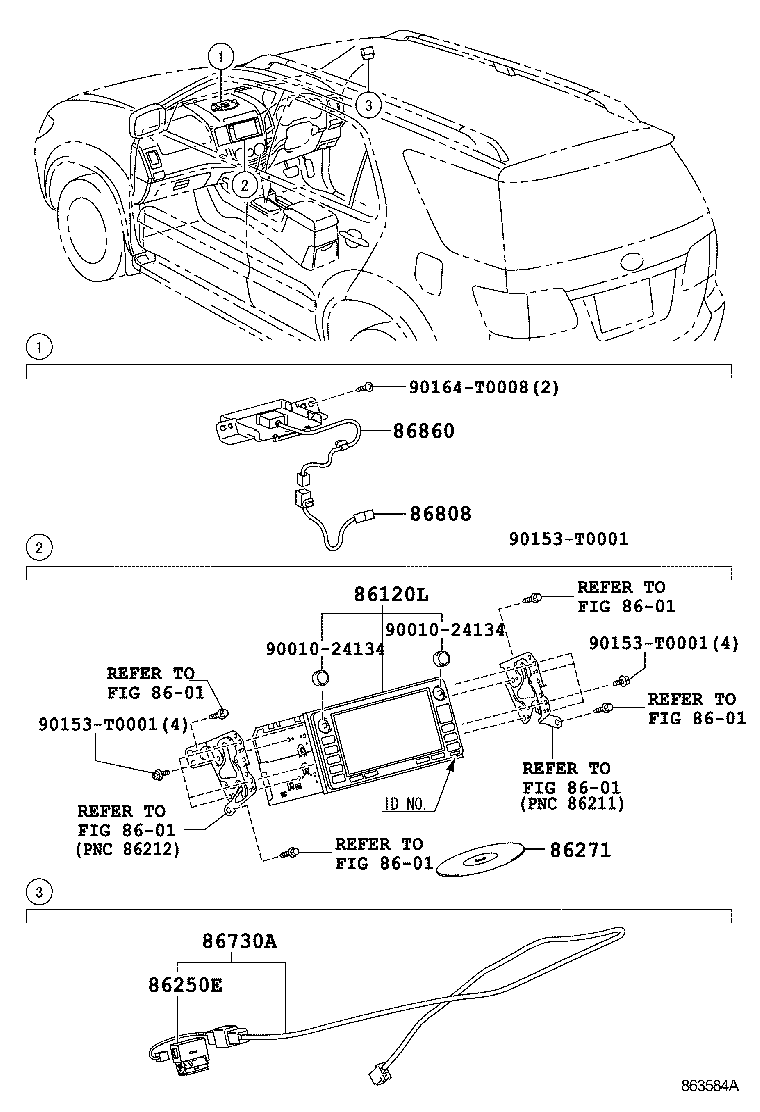 1

2

3

1

90164-T0008(2)

86860

86808

90153-T0001

2

86120L

REFER TO FIG 86-01

90010-24134

90010-24134

90153-T0001(4)

REFER TO FIG 86-01

REFER TO FIG 86-01

90153-T0001(4)

REFER TO FIG 86-01 (PNC 86211)

ID NO.

REFER TO FIG 86-01 (PNC 86212)

REFER TO FIG 86-01

86271

3

86730A

86250E

863584A