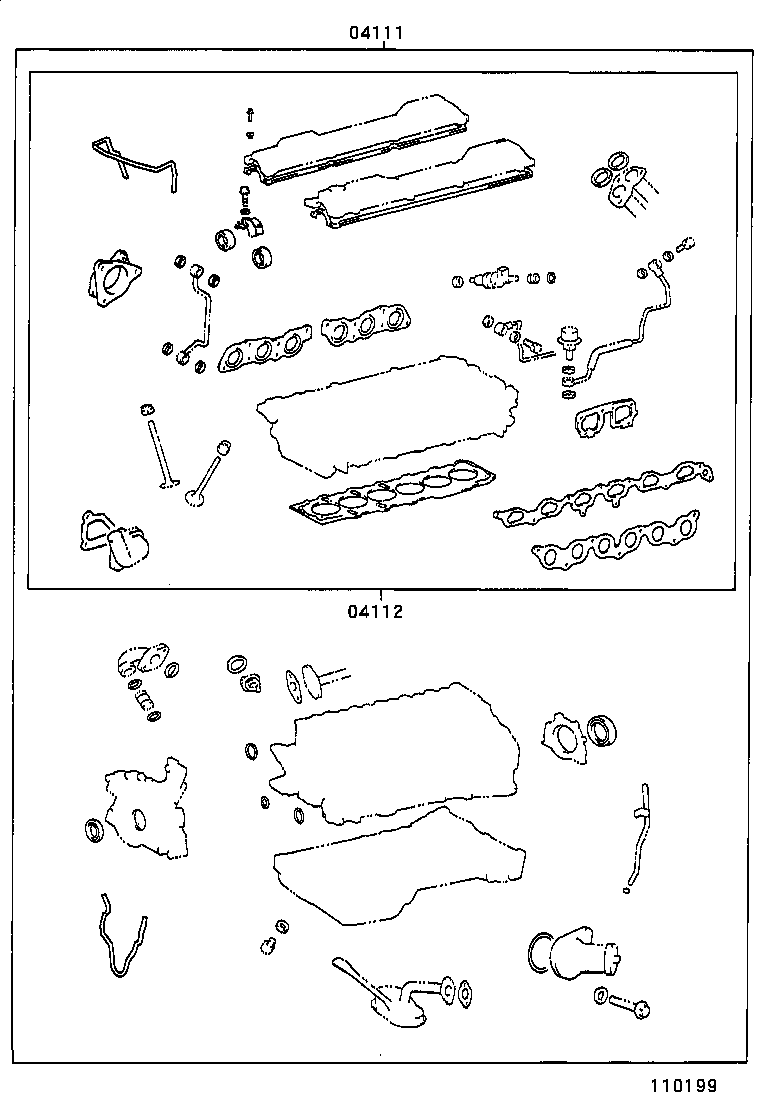 04111

04112

110199