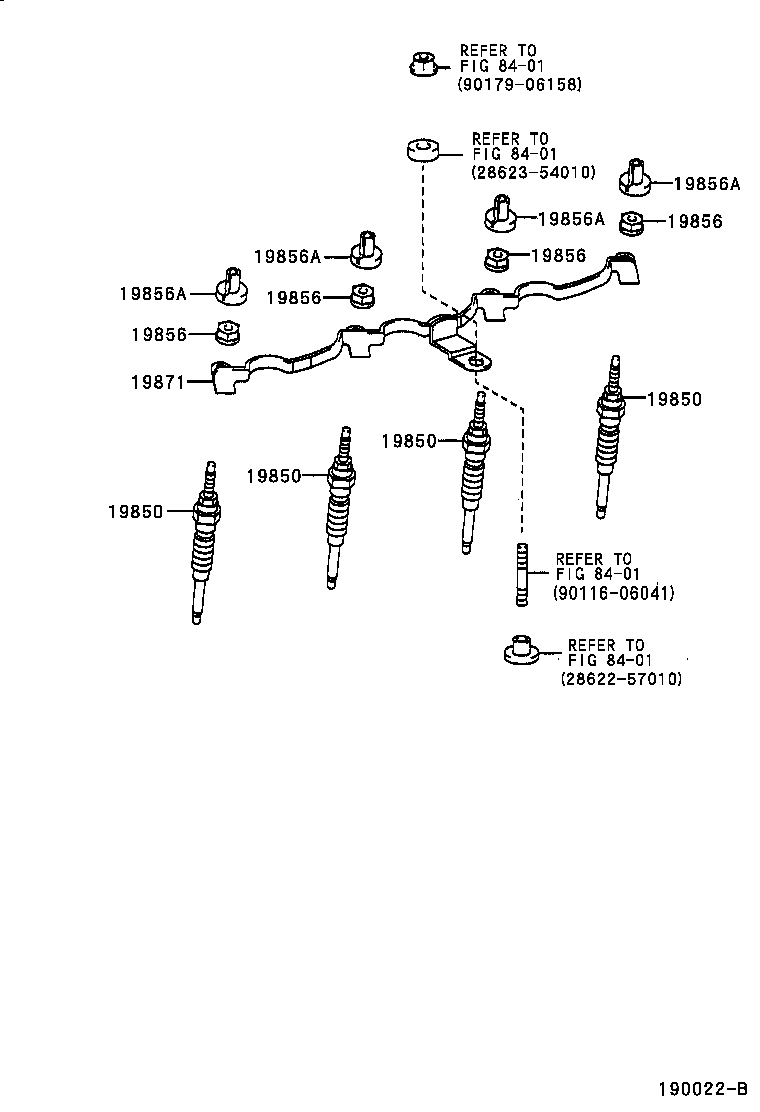 REFER TO
FIG 84-01
(90179-06158)

REFER TO
FIG 84-01
(28623-54010)

19856A

19856A

19856

19856A

19856

19856A

19856

19856

19871

19850

19850

19850

19850

REFER TO
FIG 84-01
(90116-06041)

REFER TO
FIG 84-01
(28622-57010)

190022-B