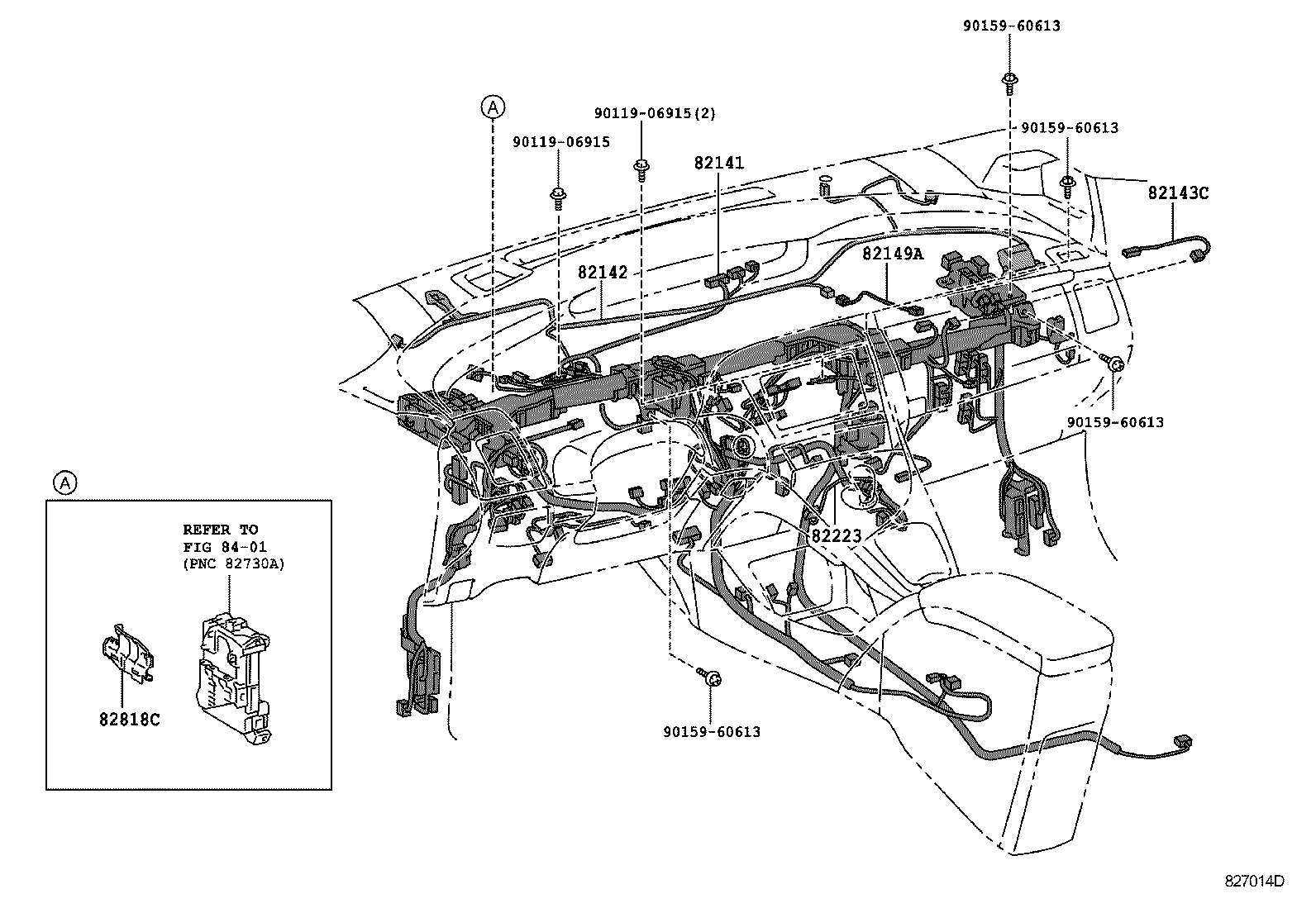 90159-60613

A

90119-06915(2)

90159-60613

90119-06915

82141

82143C

82142

82149A

90159-60613

A

REFER TO
FIG 84-01
(PNC 82730A)

82223

82818C

90159-60613

827014D