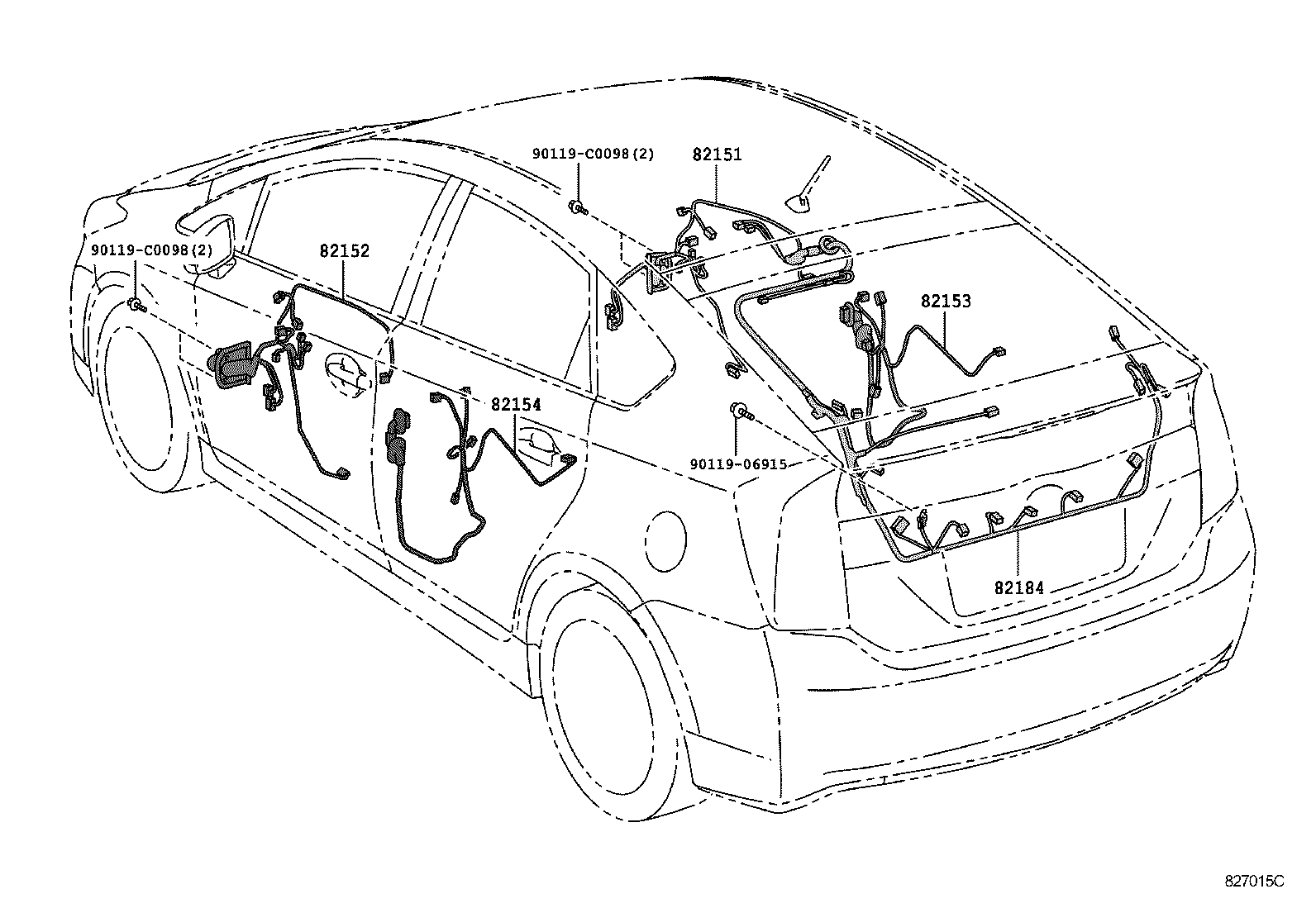 90119-C0098(2)

82151

90119-C0098(2)

82152

82153

82154

90119-06915

82184

827015C