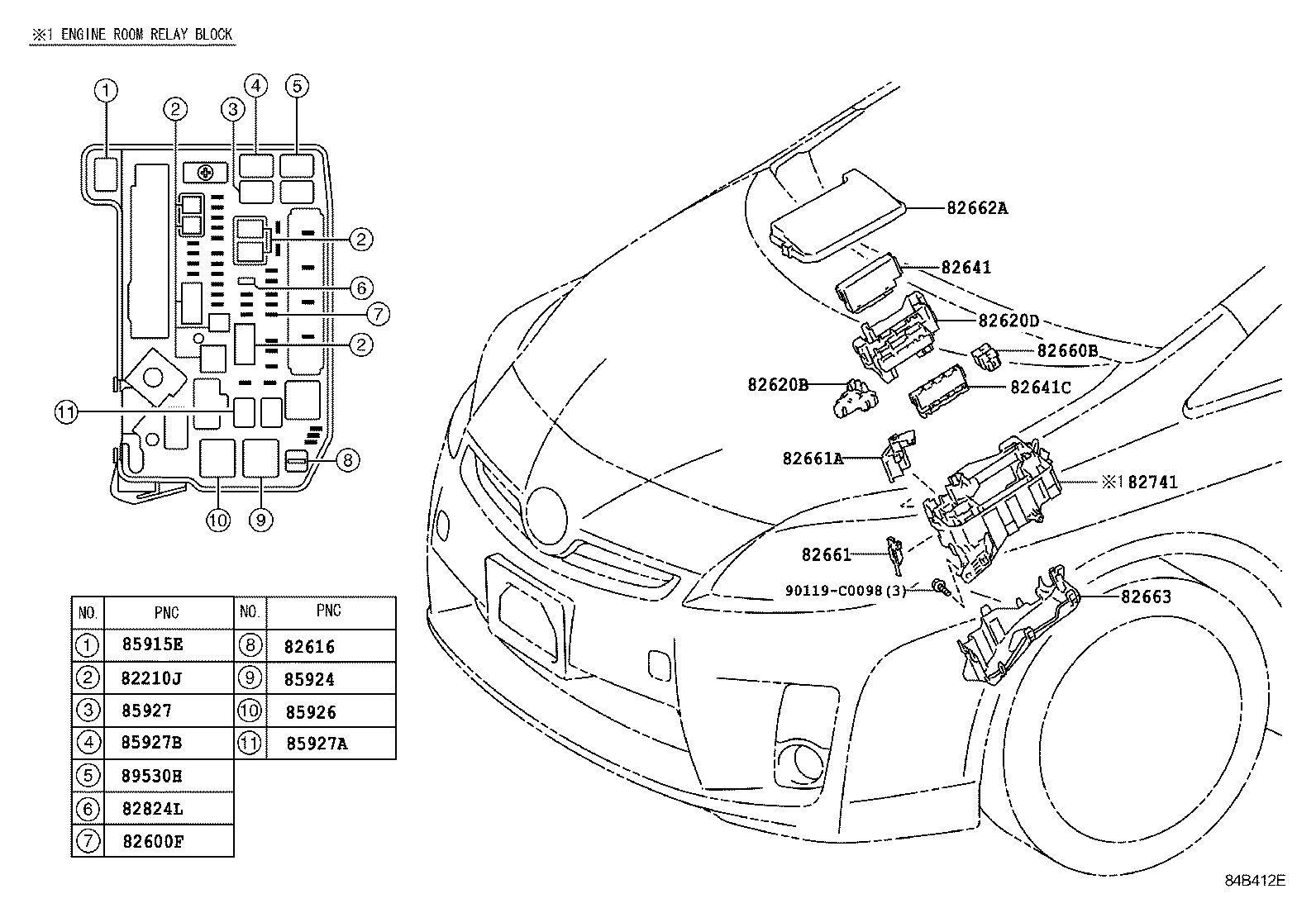 ※1 ENGINE ROOM RELAY BLOCK

1
2
3
4
5
2
6
7
2
11
8
10
9

| NO. | PNC | NO. | PNC |
|---|---|---|---|
| 1 | 85915E | 8 | 82616 |
| 2 | 82210J | 9 | 85924 |
| 3 | 85927 | 10 | 85926 |
| 4 | 85927B | 11 | 85927A |
| 5 | 89530H | | |
| 6 | 82824L | | |
| 7 | 82600F | | |

82662A
82641
82620D
82660B
82620B
82641C
82661A
※1 82741
82661
90119-C0098(3)
82663

84B412E