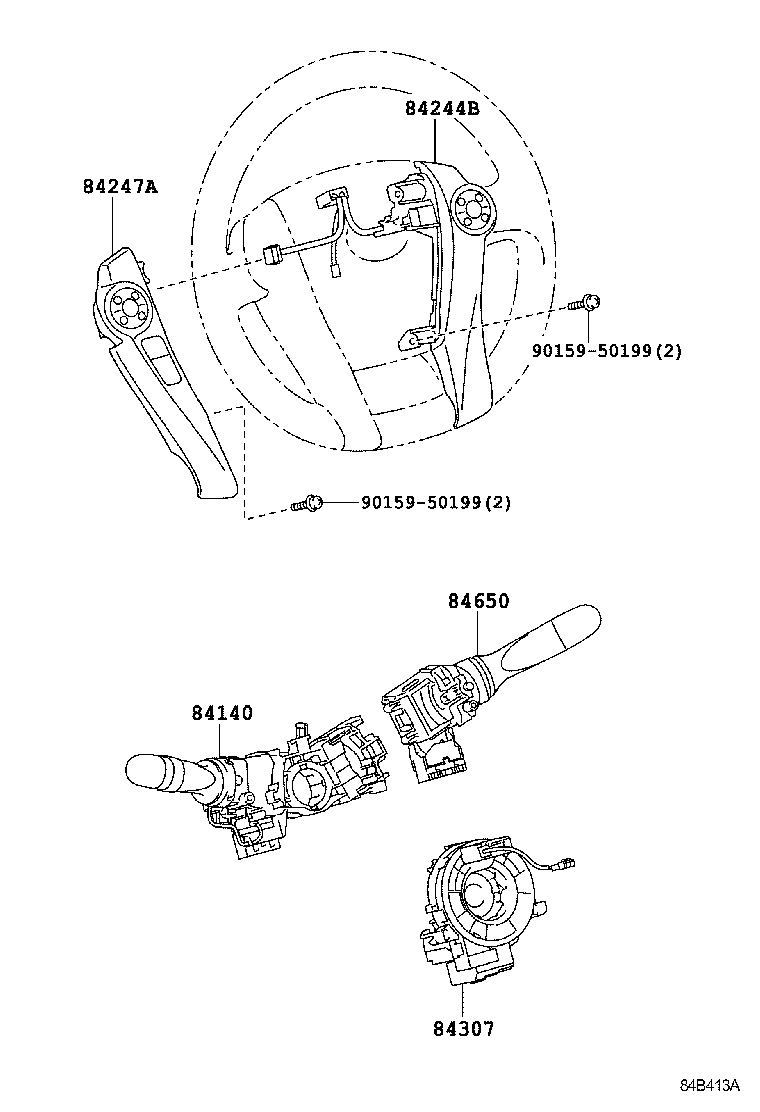 84244B

84247A

90159-50199(2)

90159-50199(2)

84650

84140

84307

84B413A