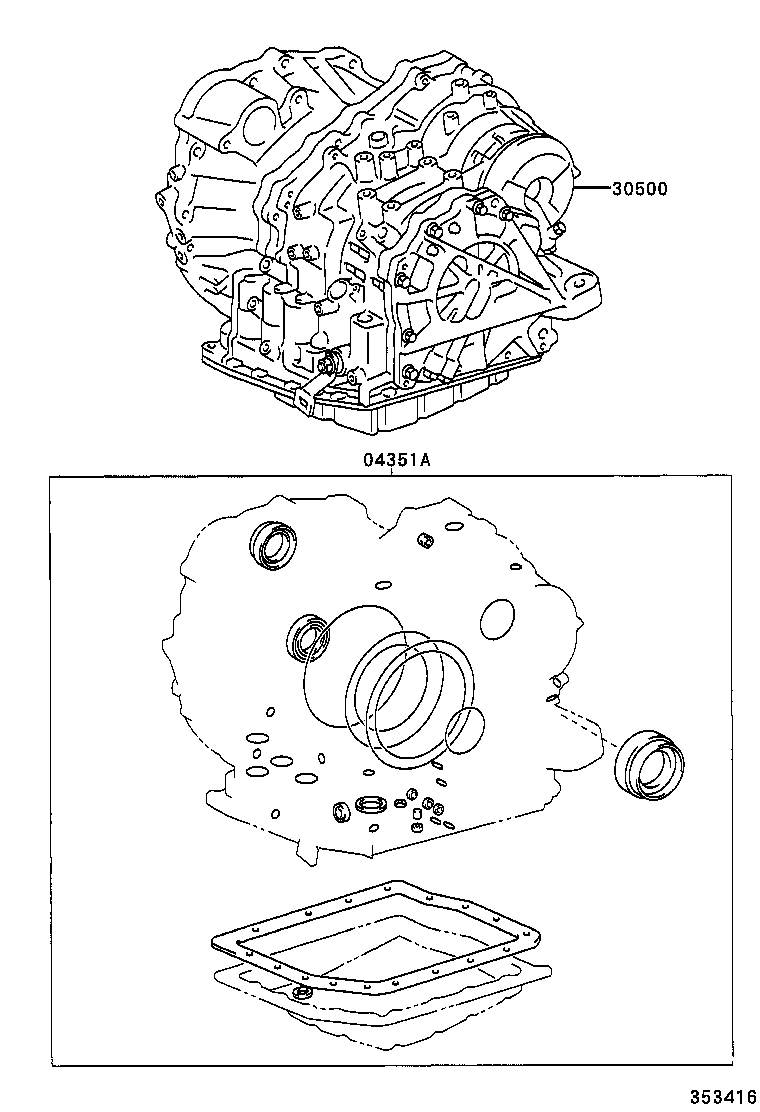 30500

04351A

353416