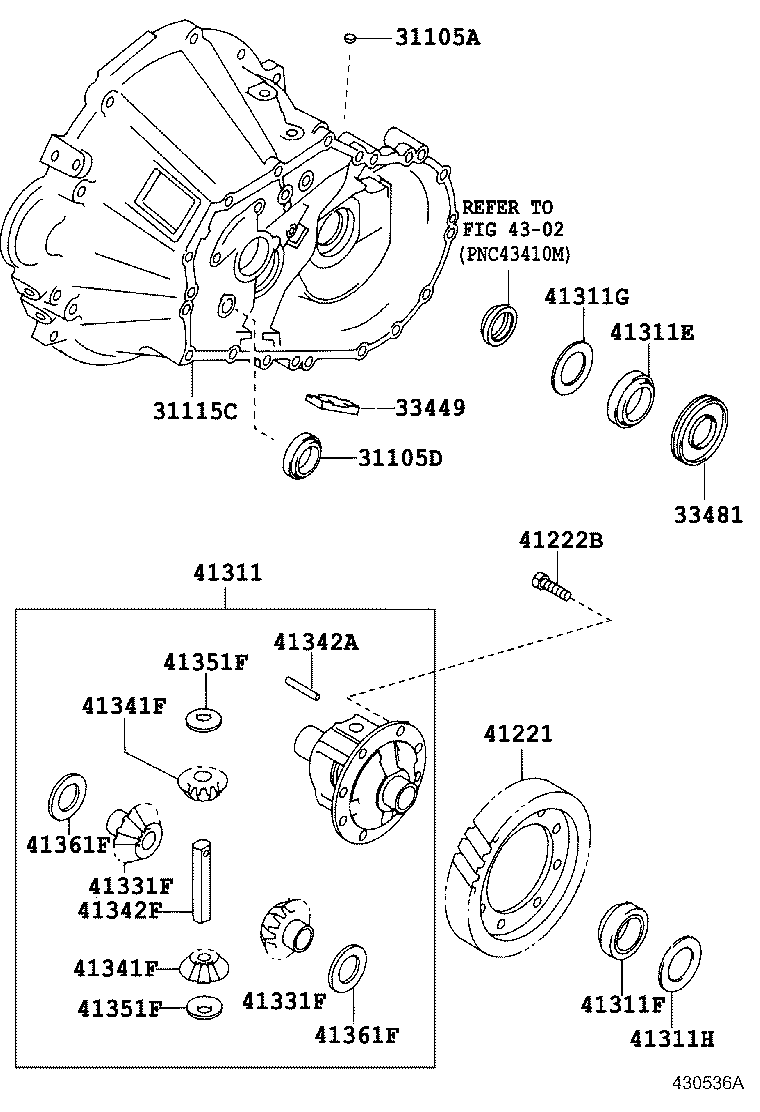 31105A

REFER TO FIG 43-02 (PNC43410M)

41311G

41311E

31115C

33449

31105D

33481

41222B

41311

41342A

41351F

41341F

41221

41361F

41331F

41342F

41341F

41351F

41331F

41361F

41311F

41311H

430536A