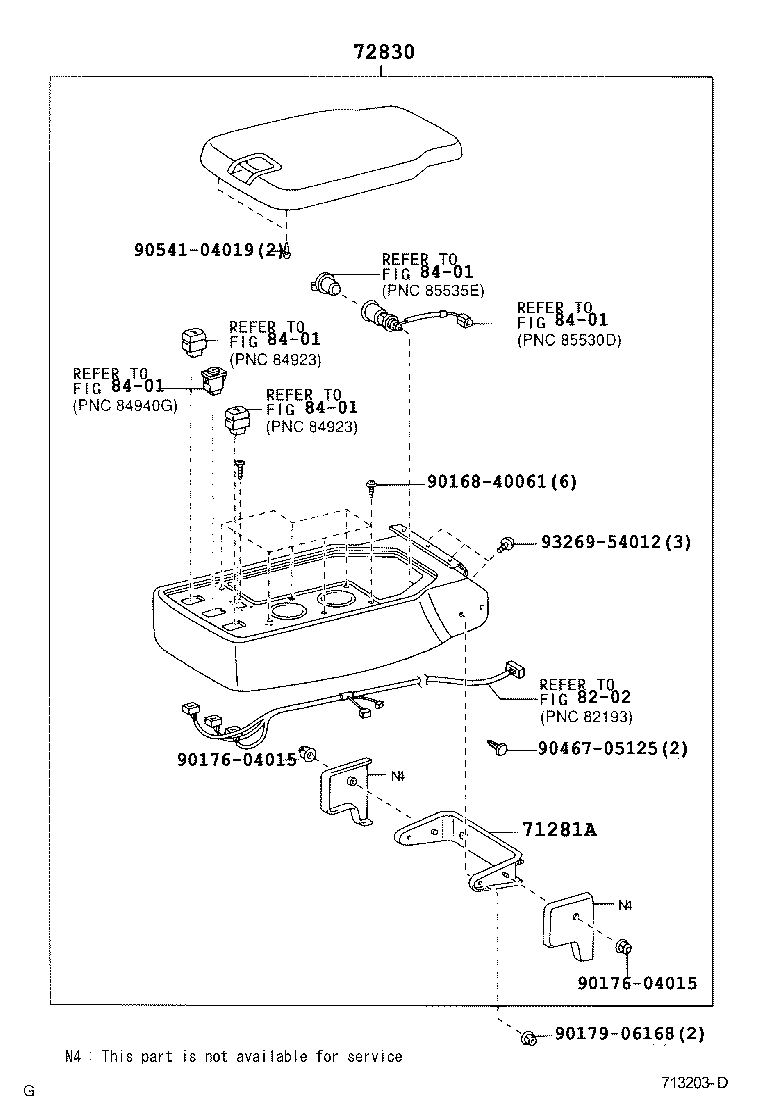 72830

90541-04019(2)

REFER TO
FIG 84-01
(PNC 85535E)

REFER TO
FIG 84-01
(PNC 85530D)

REFER TO
FIG 84-01
(PNC 84923)

REFER TO
FIG 84-01
(PNC 84940G)

REFER TO
FIG 84-01
(PNC 84923)

90168-40061(6)

93269-54012(3)

REFER TO
FIG 82-02
(PNC 82193)

90467-05125(2)

90176-04015

N4

71281A

N4

90176-04015

90179-06168(2)

N4 : This part is not available for service

G

713203-D