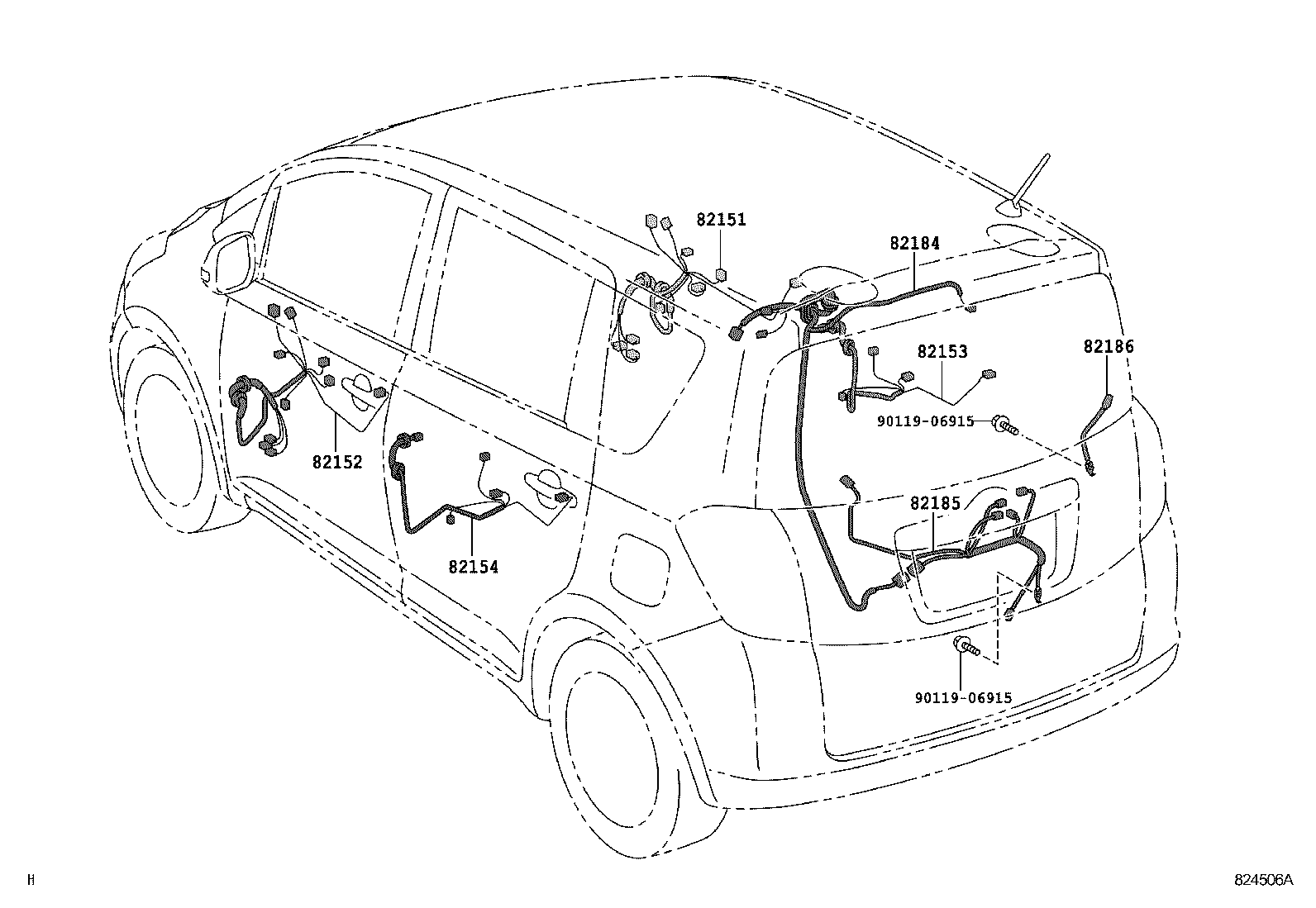 82151
82184
82153
82186
90119-06915
82152
82185
82154
90119-06915
H
824506A