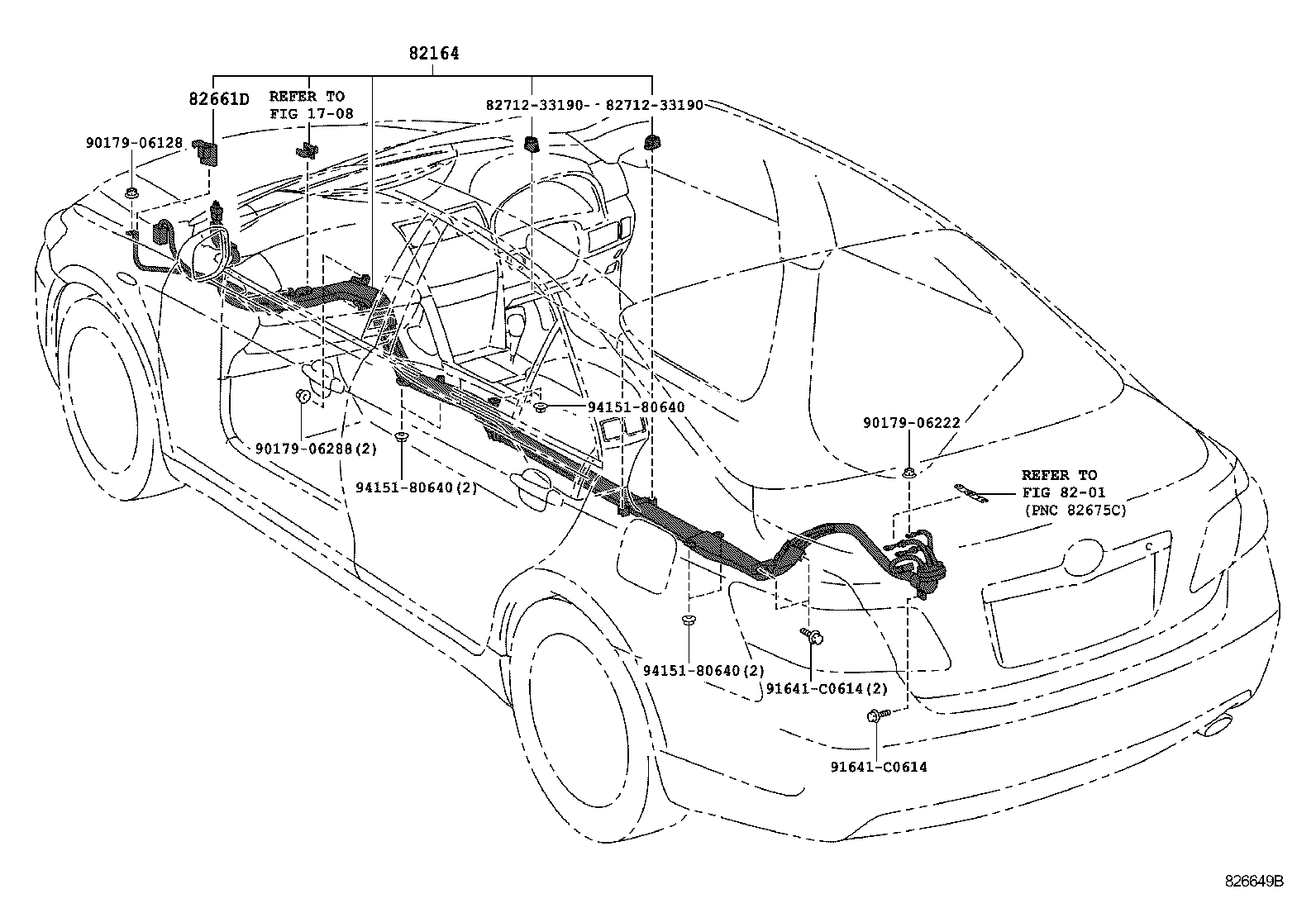 82164

82661D

REFER TO
FIG 17-08

82712-33190

82712-33190

90179-06128

94151-80640

90179-06288(2)

94151-80640(2)

90179-06222

REFER TO
FIG 82-01
(PNC 82675C)

94151-80640(2)

91641-C0614(2)

91641-C0614

826649B