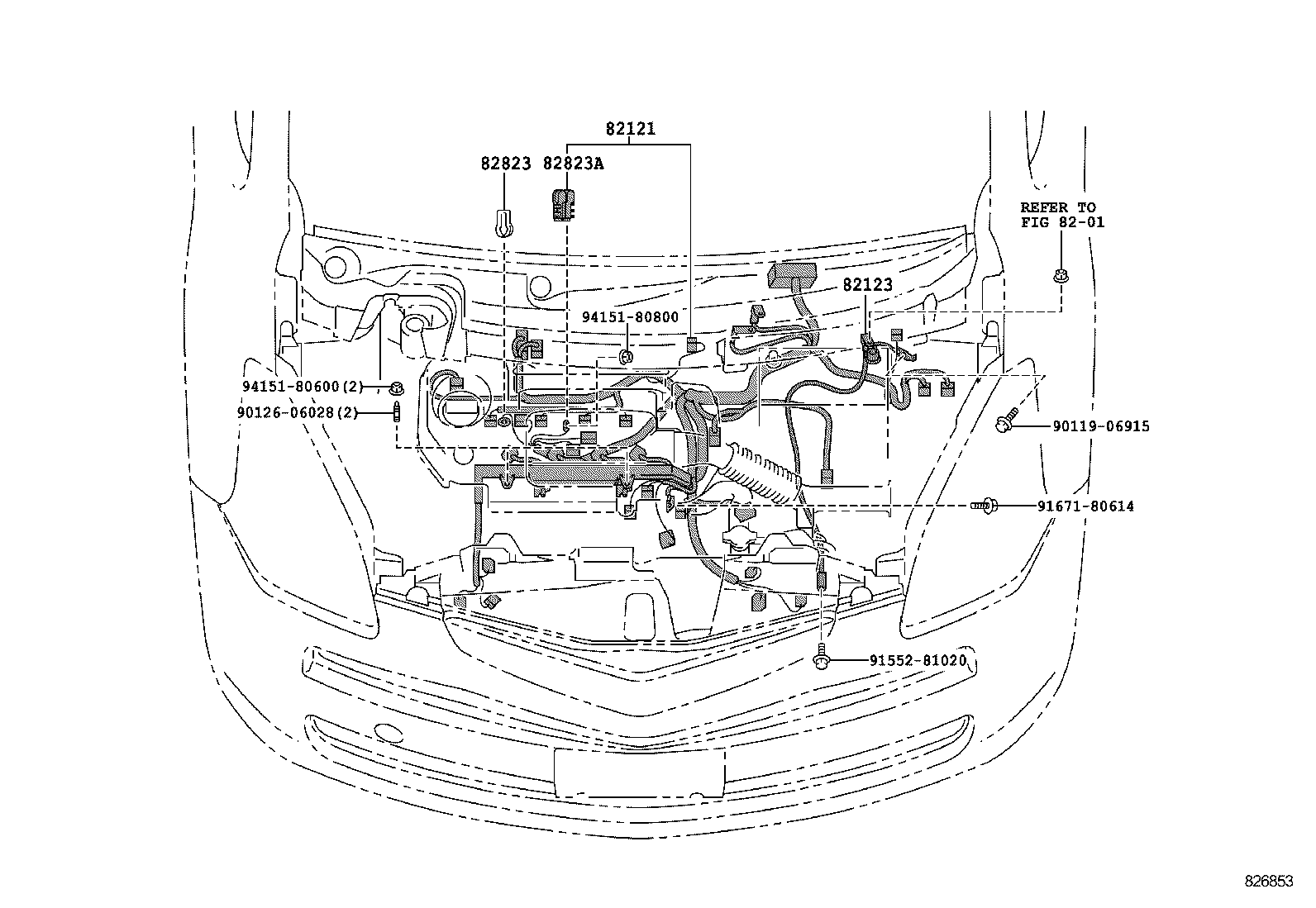 82121

82823 82823A

REFER TO
FIG 82-01

82123

94151-80800

94151-80600(2)

90126-06028(2)

90119-06915

91671-80614

91552-81020

826853