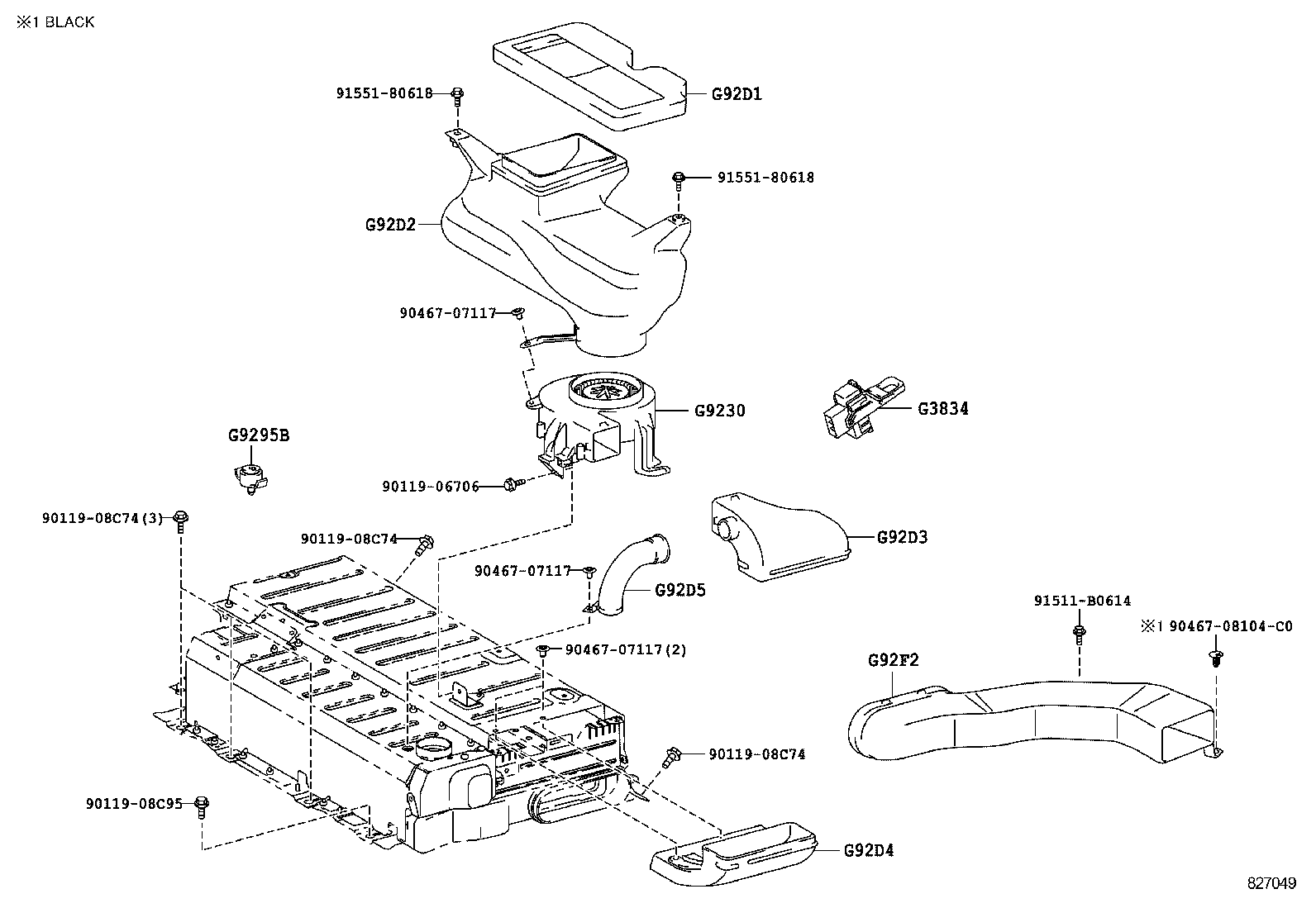 ※1 BLACK

91551-80618

G92D1

91551-80618

G92D2

90467-07117

G9230

G3834

G9295B

90119-06706

90119-08C74(3)

90119-08C74

G92D3

90467-07117

G92D5

91511-B0614

※1 90467-08104-C0

90467-07117(2)

G92F2

90119-08C74

90119-08C95

G92D4

827049