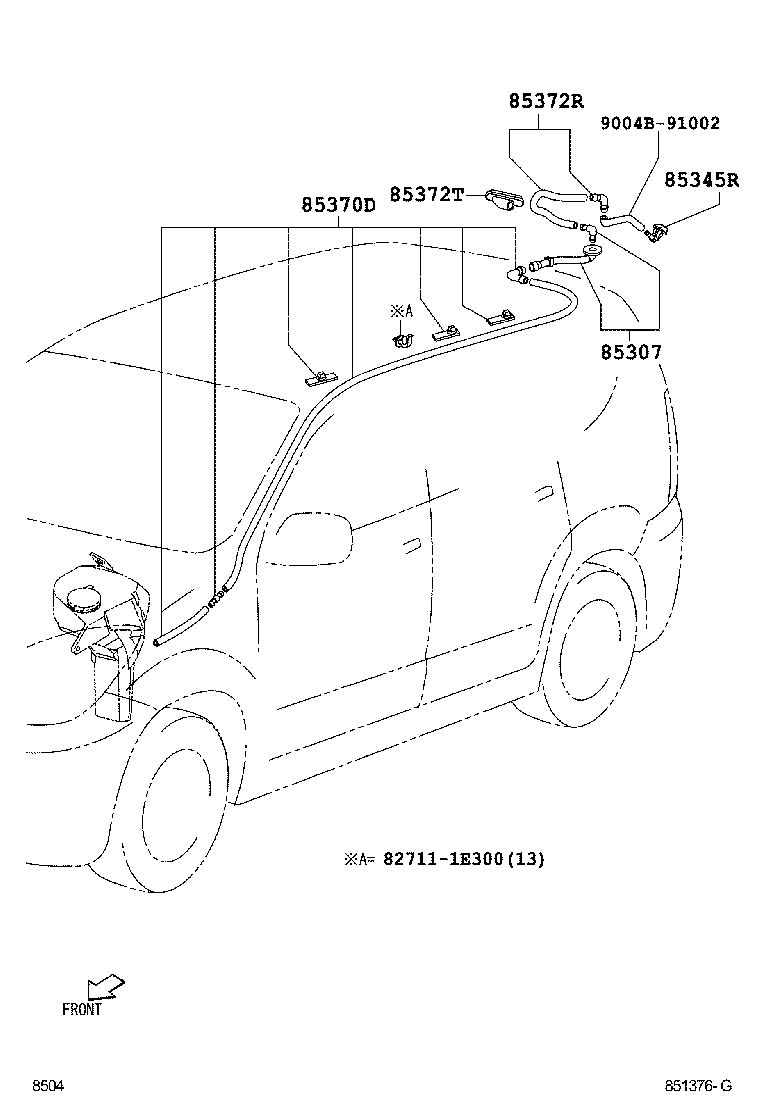 85372R
9004B-91002
85345R
85372T
85370D
※A
85307
※A= 82711-1E300(13)
FRONT
8504
851376-G