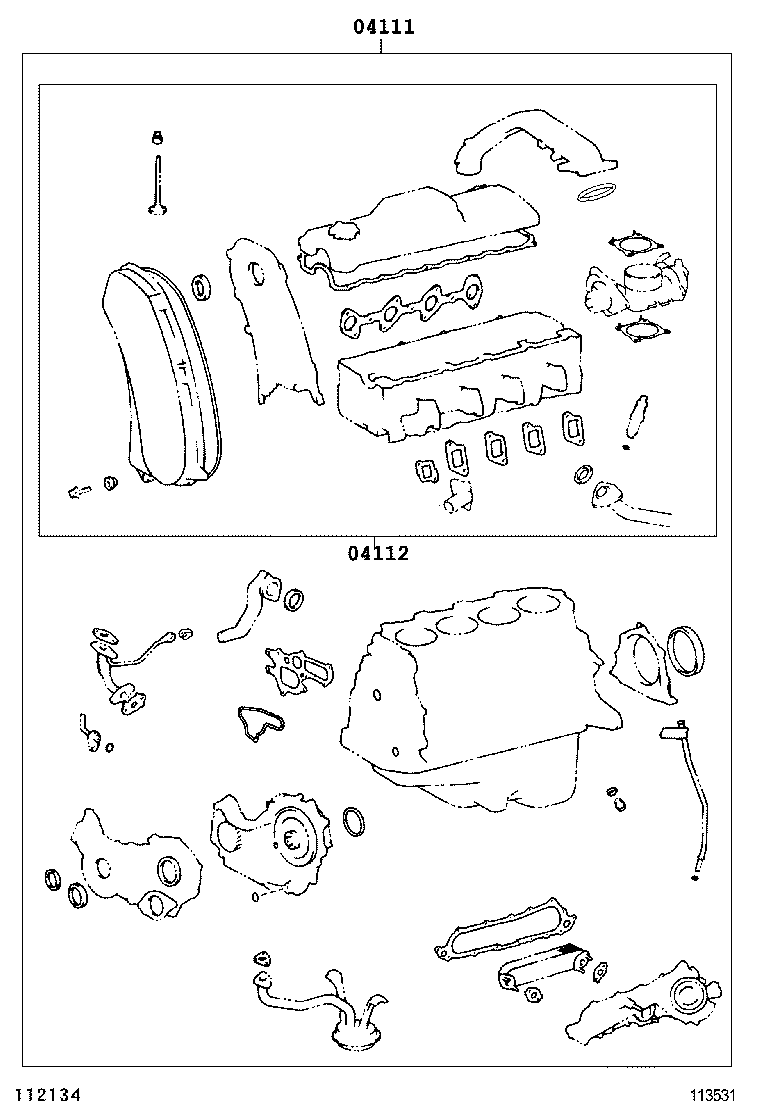 04111

04112

112134

113531